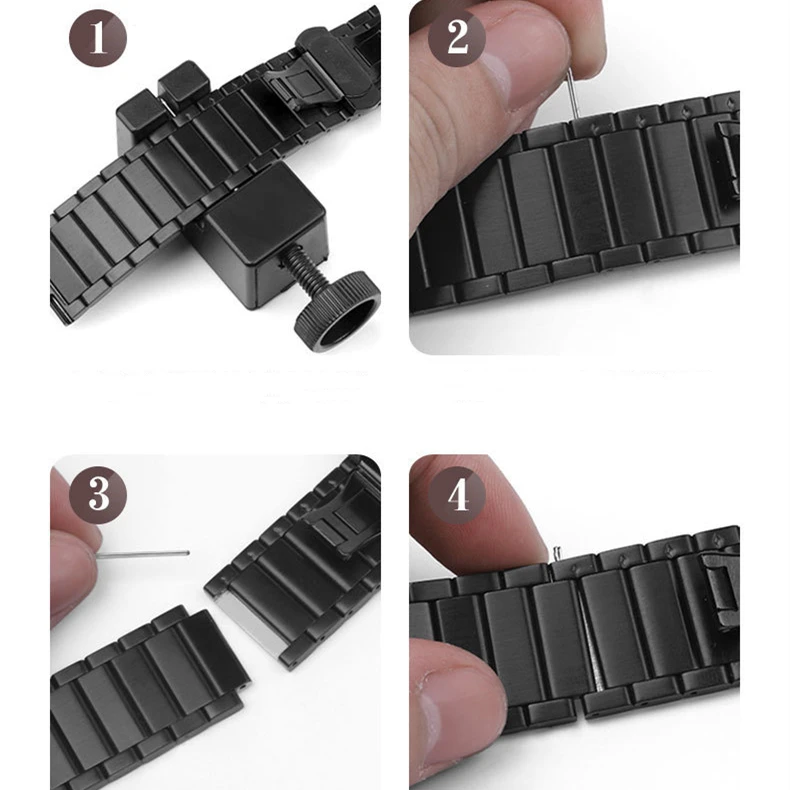 1

2

3

4