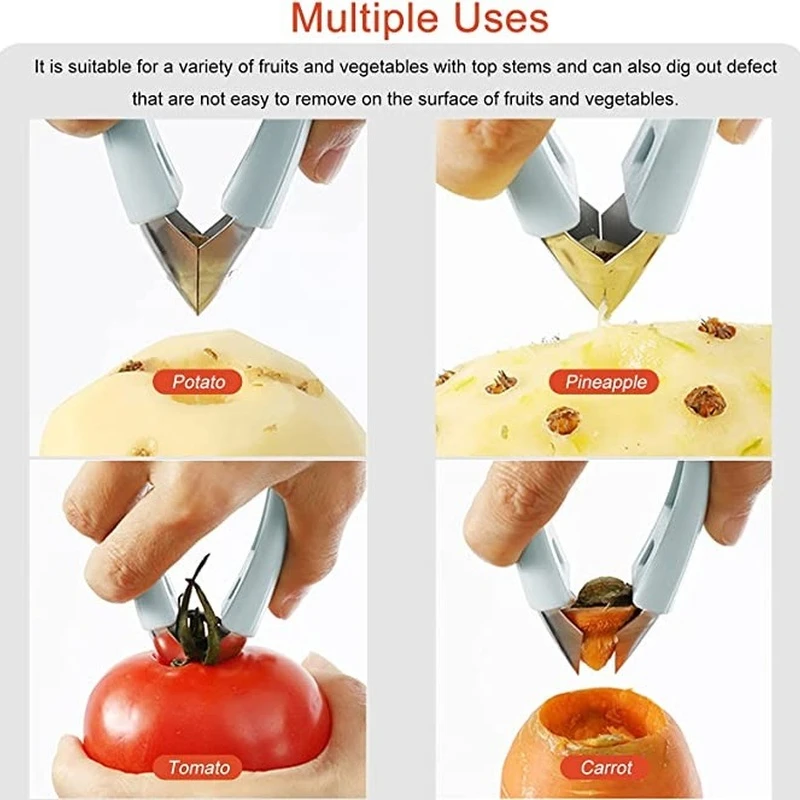 Multiple Uses

It is suitable for a variety of fruits and vegetables with top stems and can also dig out defect that are not easy to remove on the surface of fruits and vegetables.

Potato

Pineapple

Tomato

Carrot