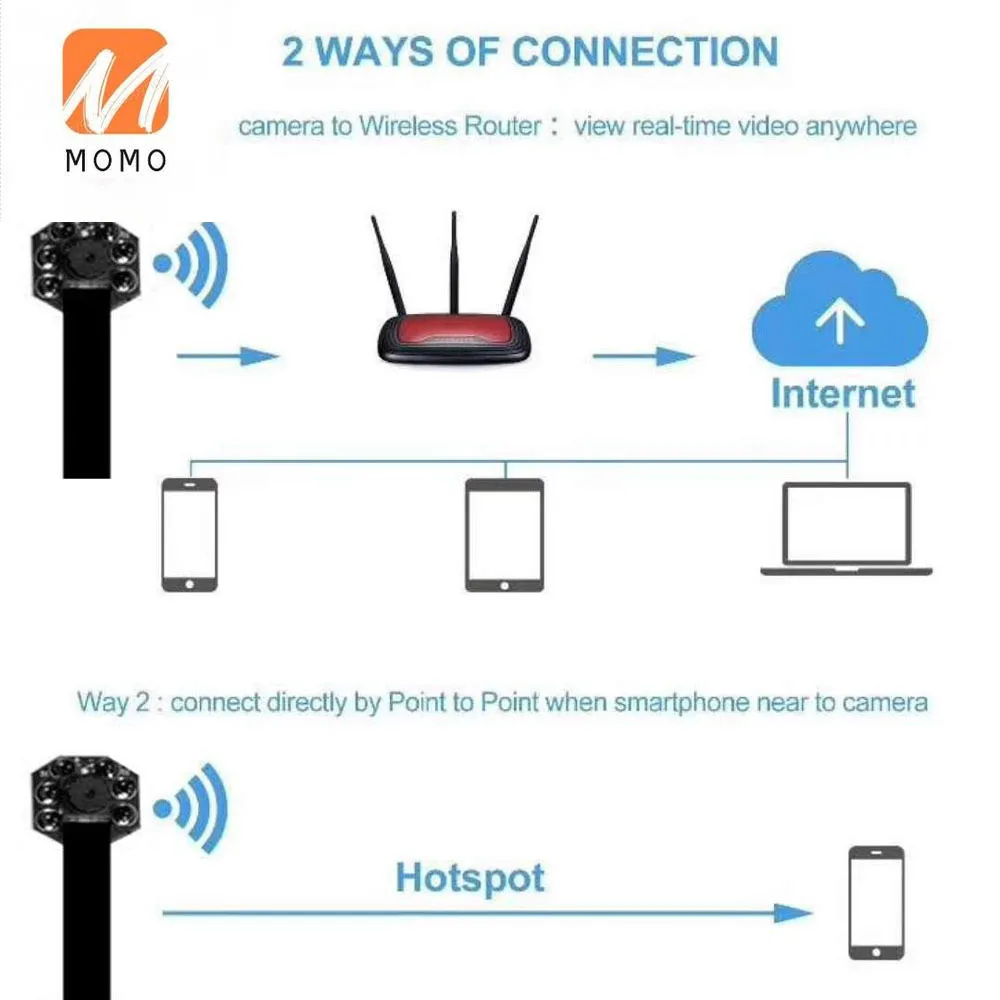 MOMO

2 WAYS OF CONNECTION

camera to Wireless Router： view real-time video anywhere

Internet

Way 2 : connect directly by Point to Point when smartphone near to camera

Hotspot