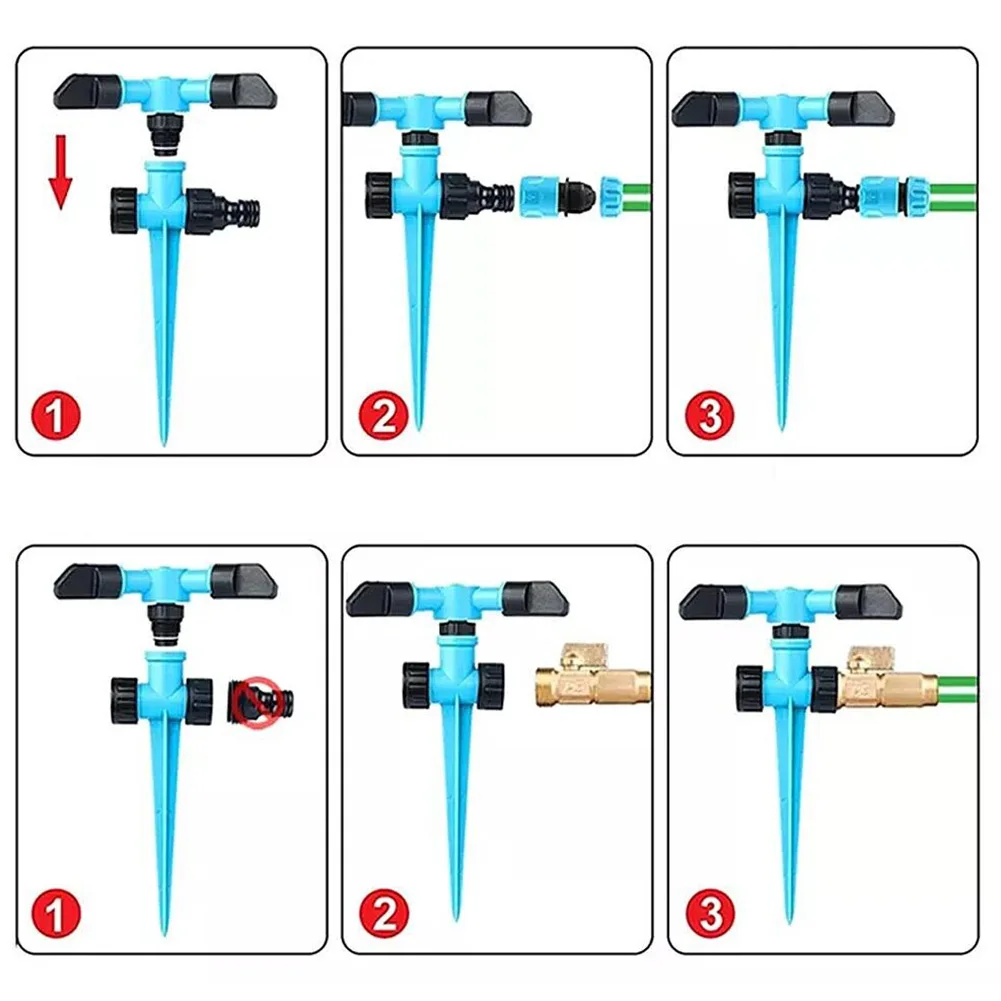 1

2

3

1

2

3