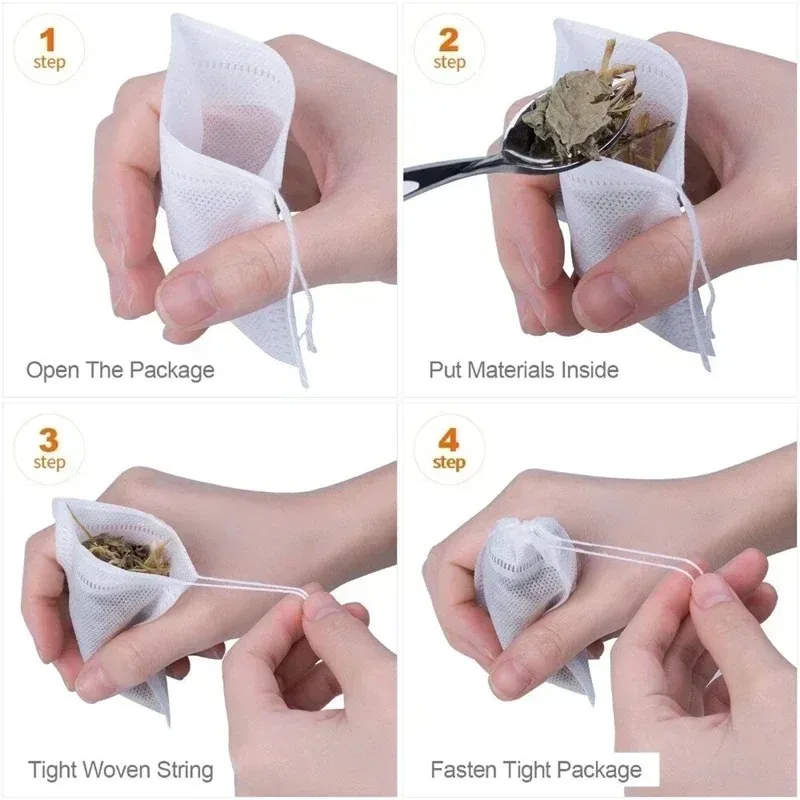 1
step

Open The Package

2
step

Put Materials Inside

3
step

Tight Woven String

4
step

Fasten Tight Package