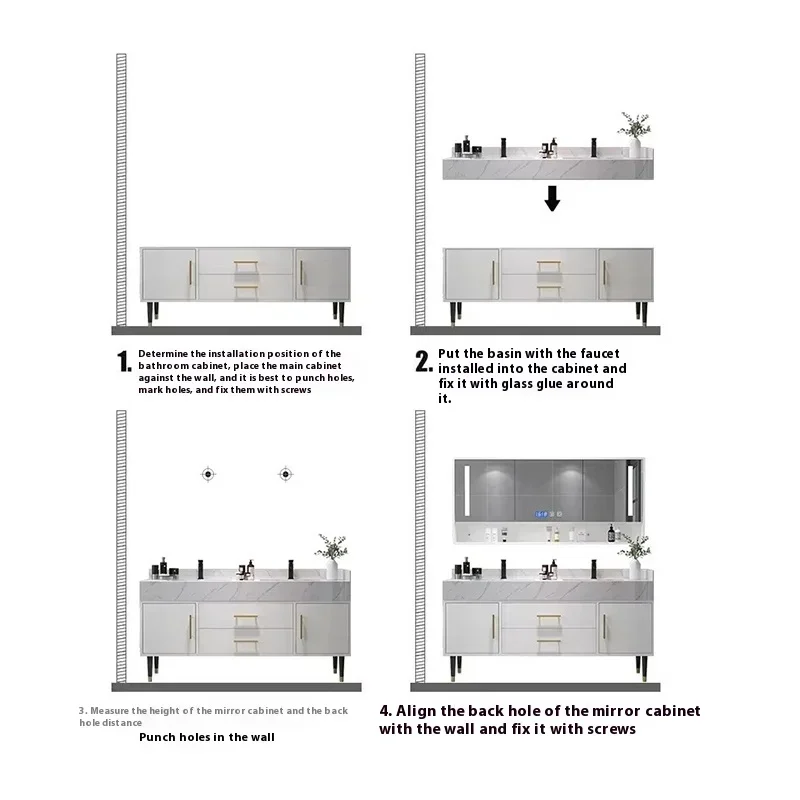 1. Determine the installation position of the bathroom cabinet, place the main cabinet against the wall, and it is best to punch holes, mark holes, and fix them with screws

2. Put the basin with the faucet installed into the cabinet and fix it with glass glue around it.

3. Measure the height of the mirror cabinet and the back hole distance

Punch holes in the wall

4. Align the back hole of the mirror cabinet with the wall and fix it with screws