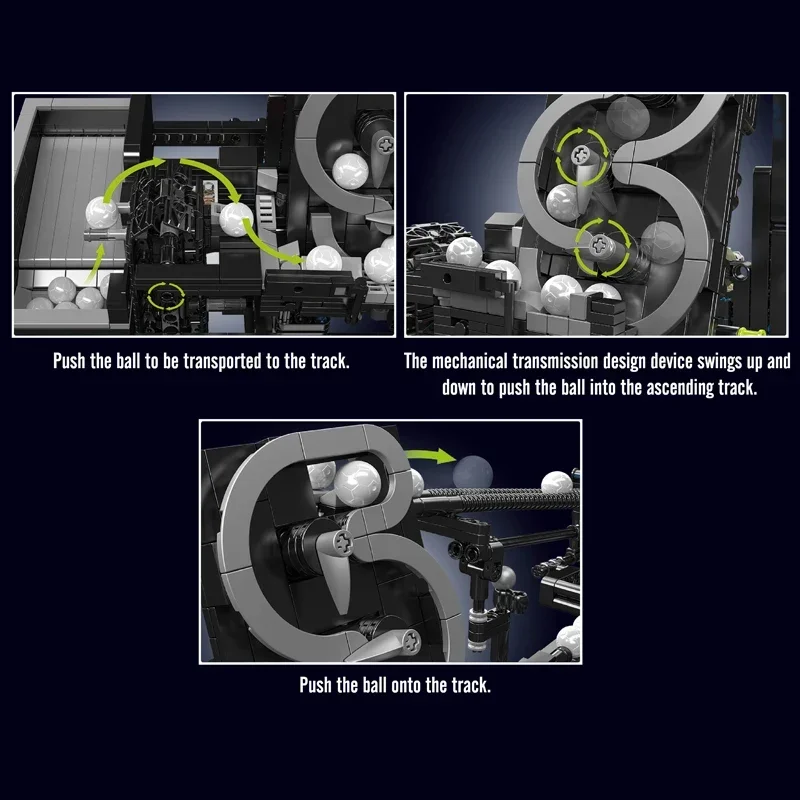 Push the ball to be transported to the track.

The mechanical transmission design device swings up and down to push the ball into the ascending track.

Push the ball onto the track.