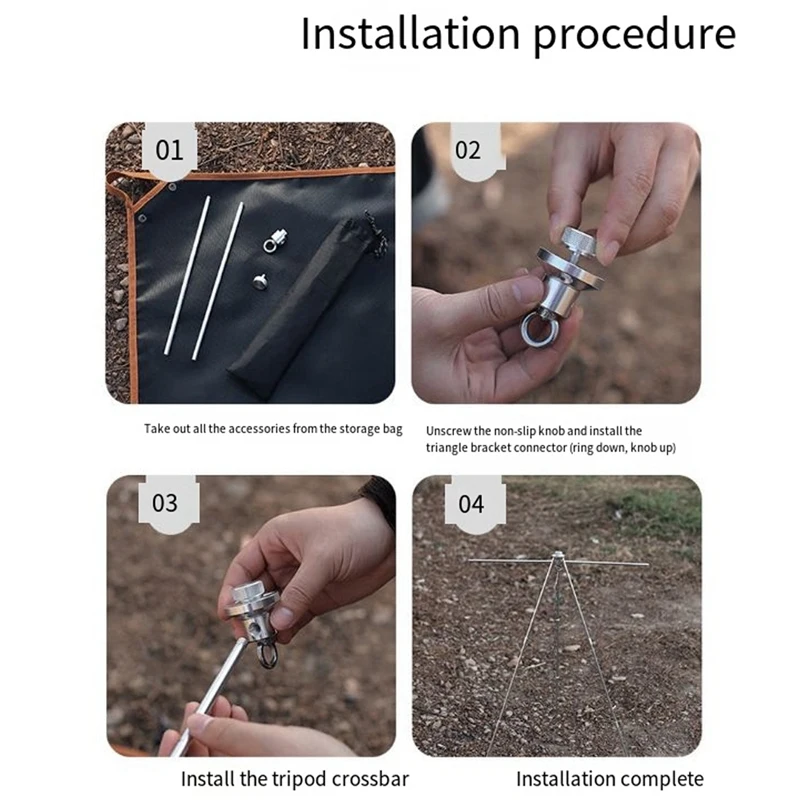 Installation procedure

01

Take out all the accessories from the storage bag

02

Unscrew the non-slip knob and install the triangle bracket connector (ring down, knob up)

03

Install the tripod crossbar

04

Installation complete