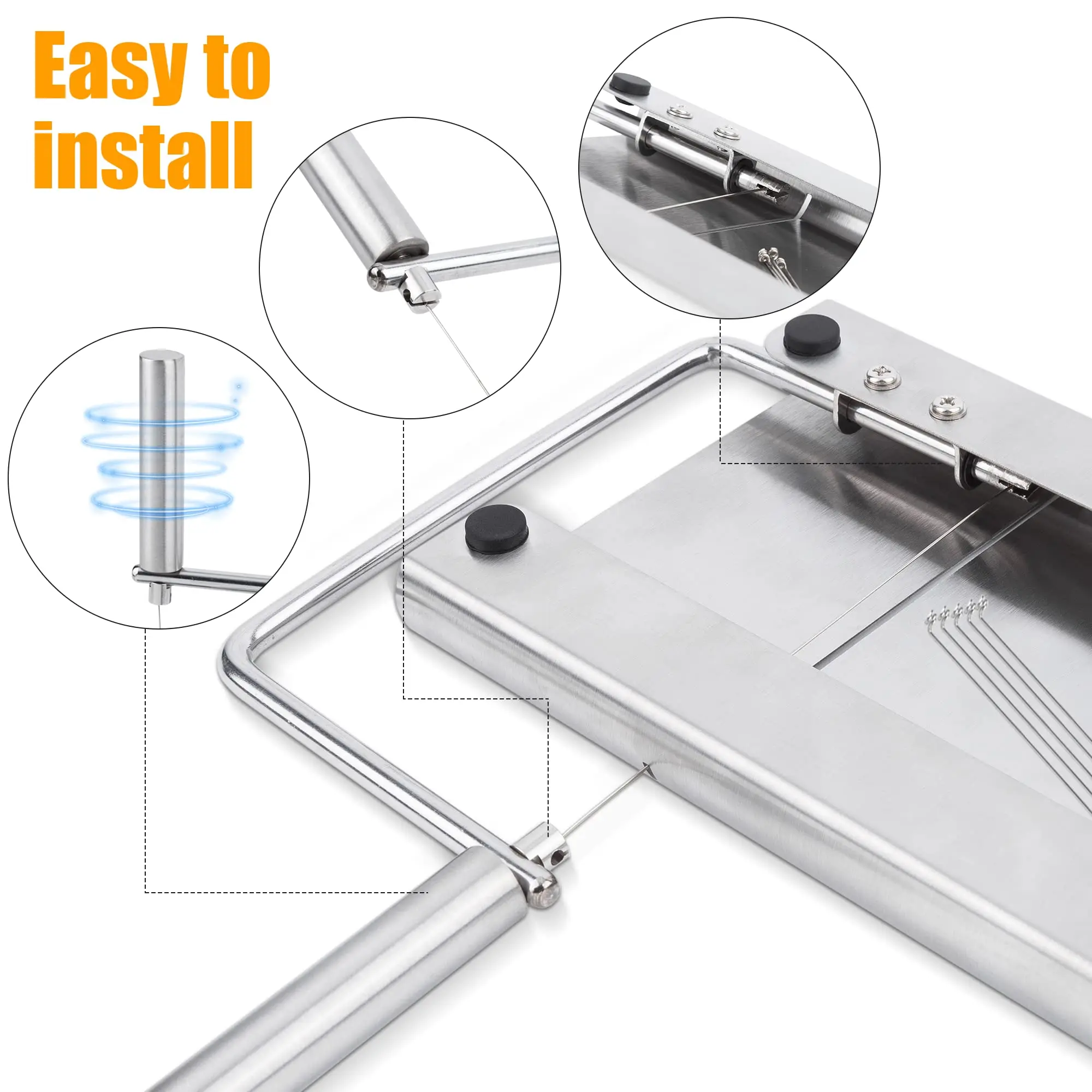 Easy to install