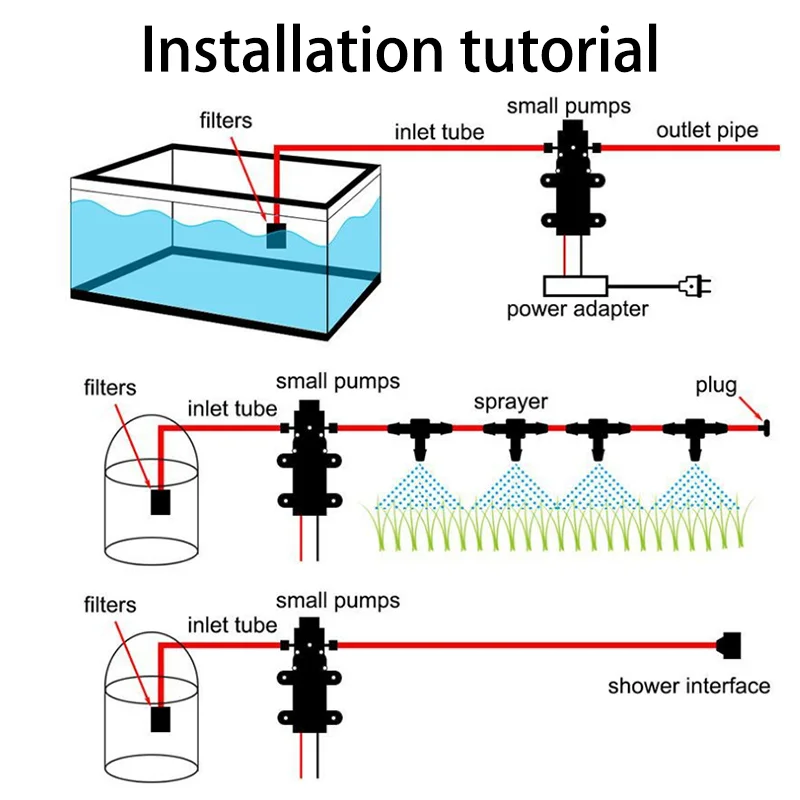 Installation tutorial

filters
inlet tube
small pumps
outlet pipe
power adapter

filters
inlet tube
small pumps
sprayer
plug

filters
inlet tube
small pumps
shower interface