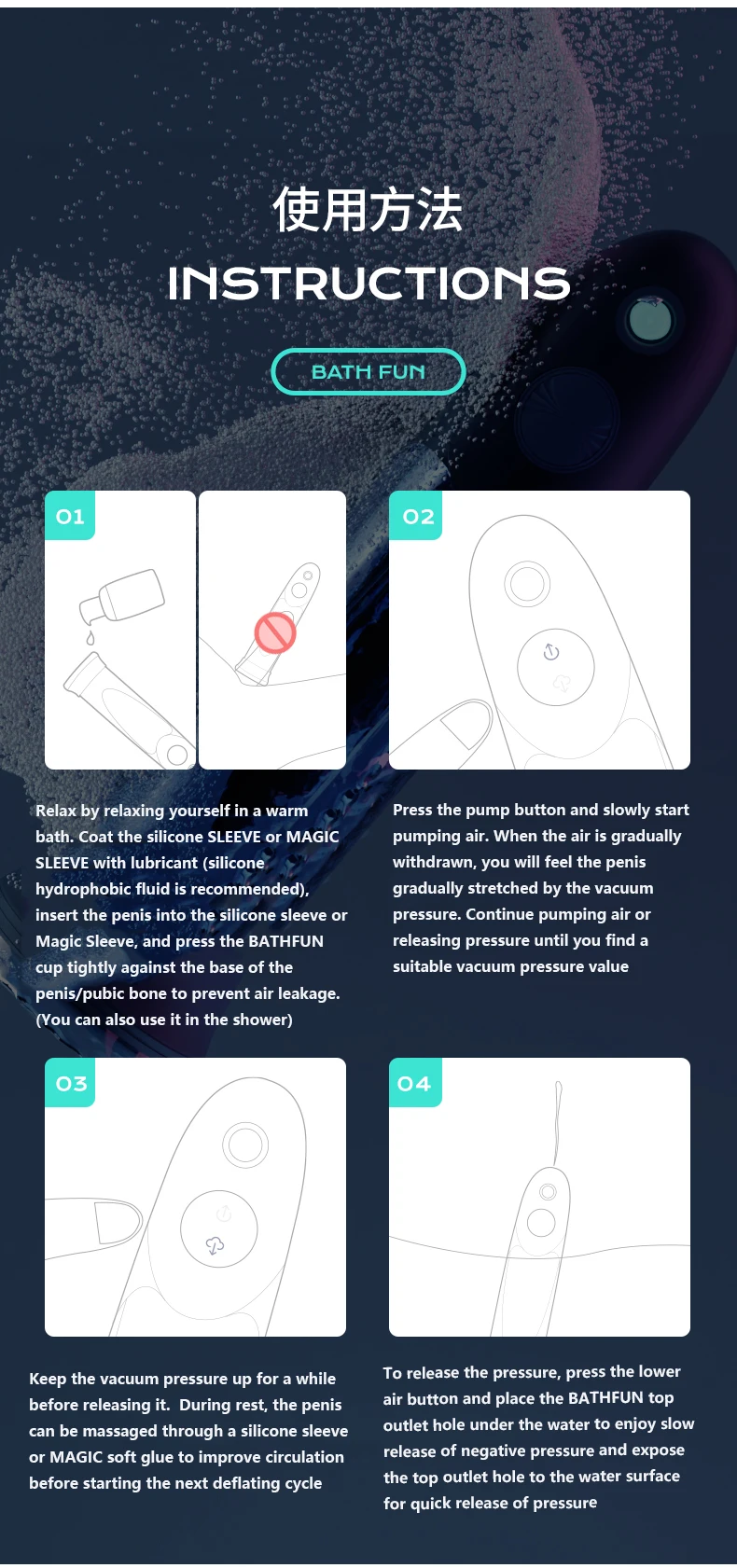 使用方法

INSTRUCTIONS

BATH FUN

01

Relax by relaxing yourself in a warm bath. Coat the silicone SLEEVE or MAGIC SLEEVE with lubricant (silicone hydrophobic fluid is recommended), insert the penis into the silicone sleeve or Magic Sleeve, and press the BATHFUN cup tightly against the base of the penis/pubic bone to prevent air leakage. (You can also use it in the shower)

02

Press the pump button and slowly start pumping air. When the air is gradually withdrawn, you will feel the penis gradually stretched by the vacuum pressure. Continue pumping air or releasing pressure until you find a suitable vacuum pressure value

03

Keep the vacuum pressure up for a while before releasing it. During rest, the penis can be massaged through a silicone sleeve or MAGIC soft glue to improve circulation before starting the next deflating cycle

04

To release the pressure, press the lower air button and place the BATHFUN top outlet hole under the water to enjoy slow release of negative pressure and expose the top outlet hole to the water surface for quick release of pressure