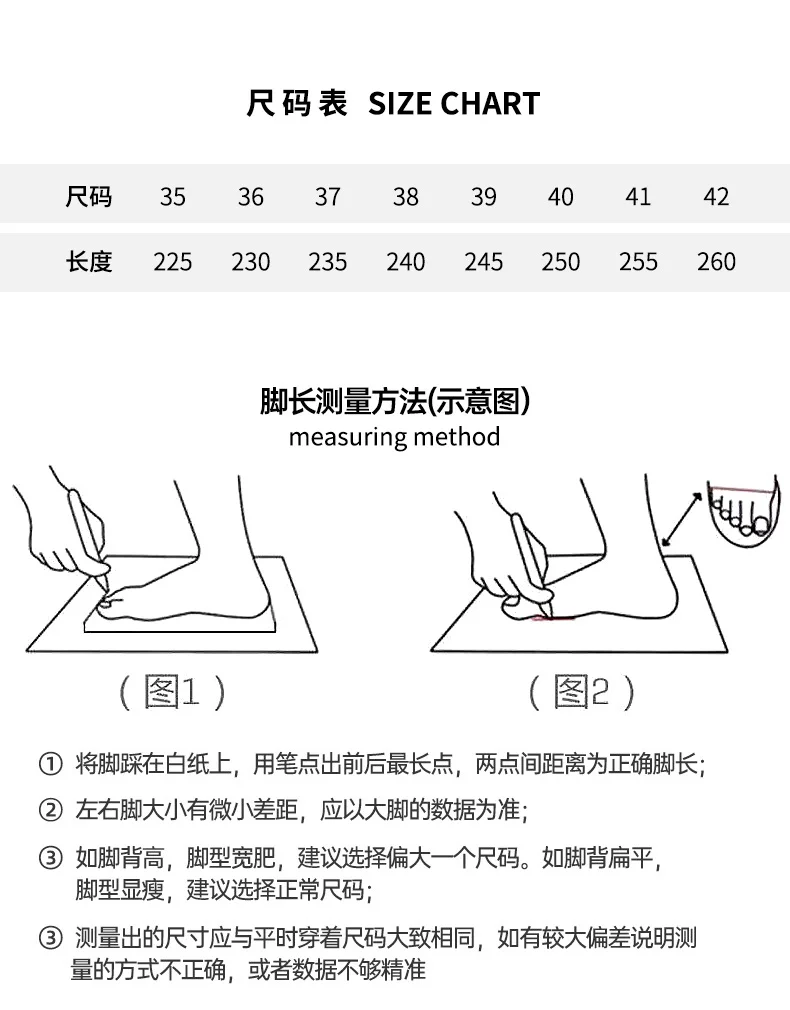 尺码表 SIZE CHART

| 尺码 | 35 | 36 | 37 | 38 | 39 | 40 | 41 | 42 |
|---|---|---|---|---|---|---|---|---|
| 长度 | 225 | 230 | 235 | 240 | 245 | 250 | 255 | 260 |

脚长测量方法(示意图)
measuring method

（图1）

（图2）

① 将脚踩在白纸上，用笔点出前后最长点，两点间距离为正确脚长；

② 左右脚大小有微小差距，应以大脚的数据为准；

③ 如脚背高，脚型宽肥，建议选择偏大一个尺码。如脚背扁平，脚型显瘦，建议选择正常尺码；

③ 测量出的尺寸应与平时穿着尺码大致相同，如有较大偏差说明测量的方式不正确，或者数据不够精准