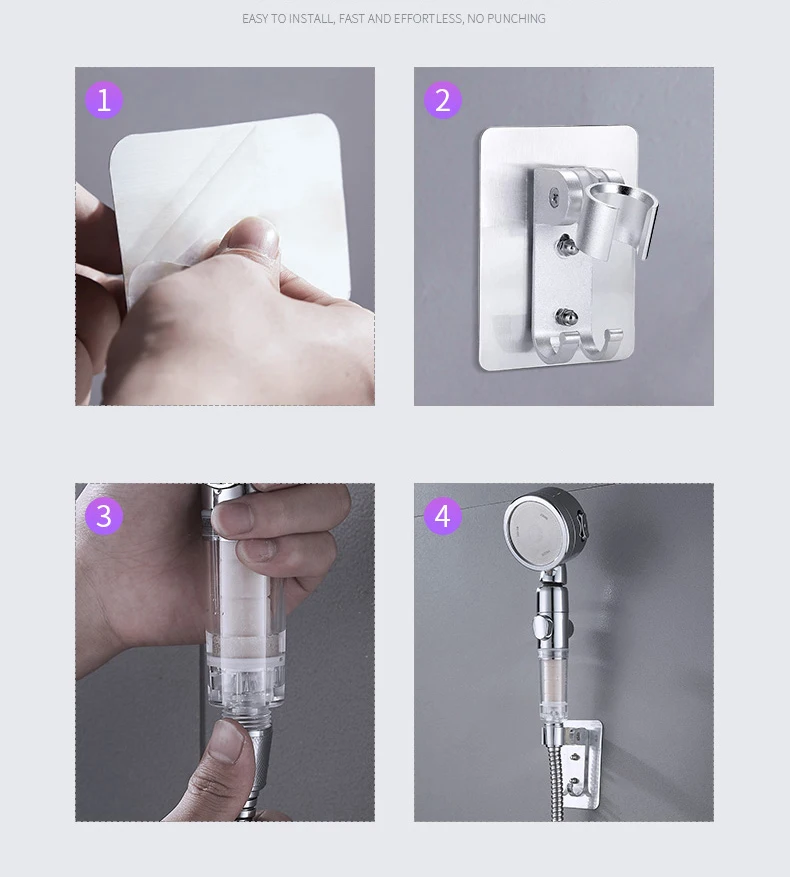 EASY TO INSTALL, FAST AND EFFORTLESS, NO PUNCHING

1

2

3

4