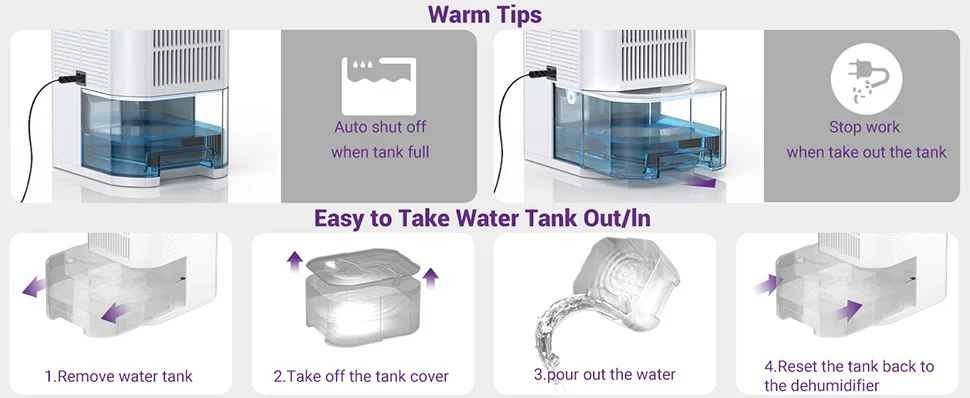 Warm Tips

Auto shut off when tank full

Stop work when take out the tank

Easy to Take Water Tank Out/In

1.Remove water tank

2.Take off the tank cover

3.pour out the water

4.Reset the tank back to the dehumidifier