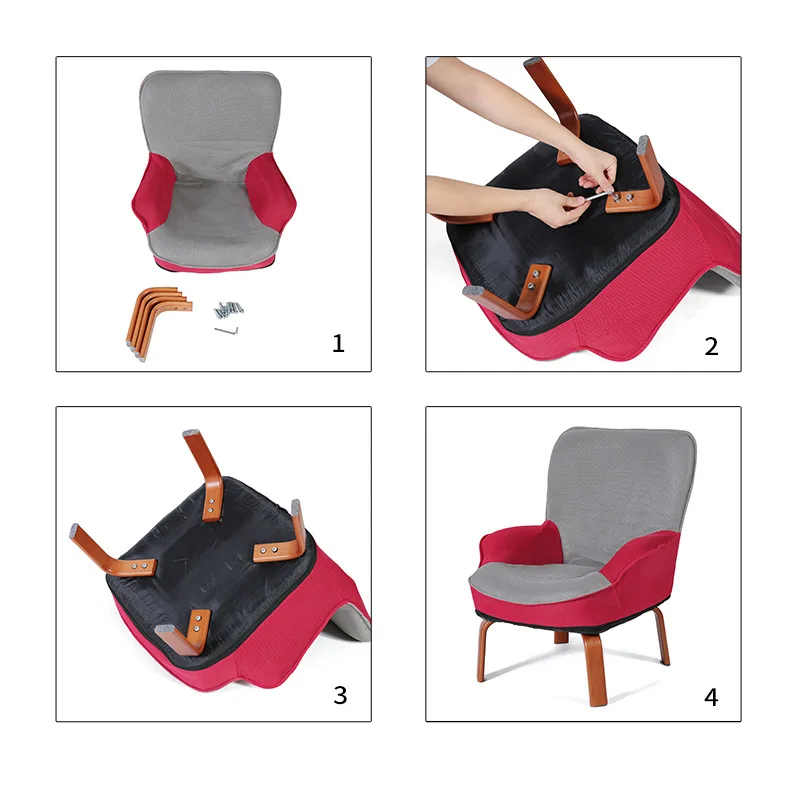 1

2

3

4