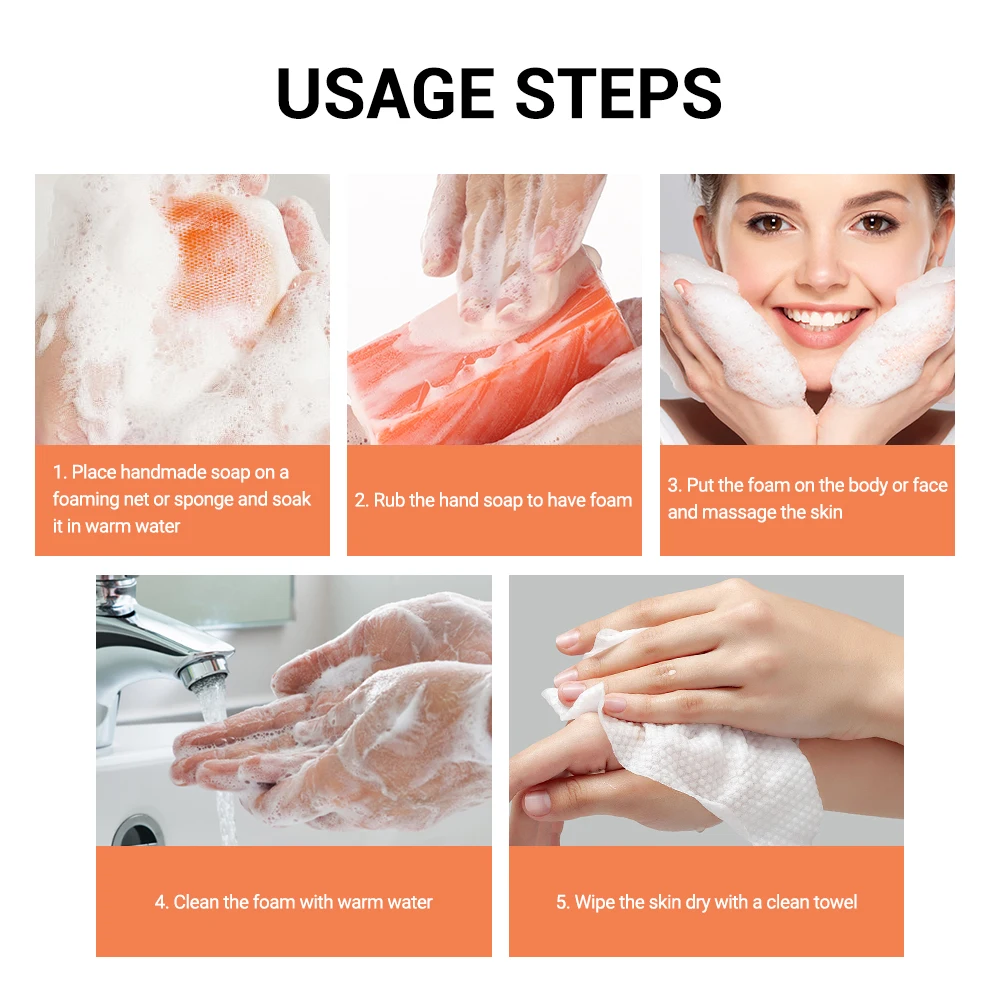 USAGE STEPS

1. Place handmade soap on a foaming net or sponge and soak it in warm water

2. Rub the hand soap to have foam

3. Put the foam on the body or face and massage the skin

4. Clean the foam with warm water

5. Wipe the skin dry with a clean towel