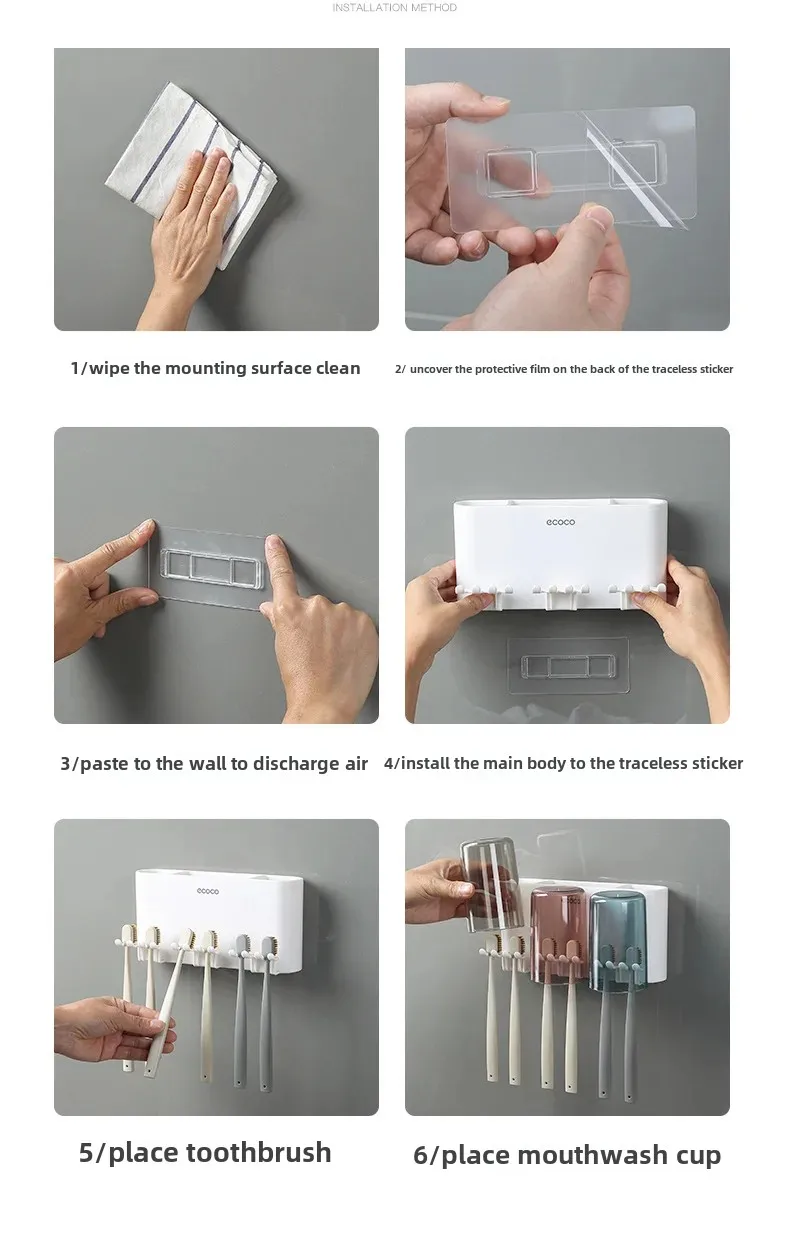 INSTALLATION METHOD

1/wipe the mounting surface clean

2/ uncover the protective film on the back of the traceless sticker

ecoco

3/paste to the wall to discharge air

4/install the main body to the traceless sticker

ecoco

5/place toothbrush

6/place mouthwash cup