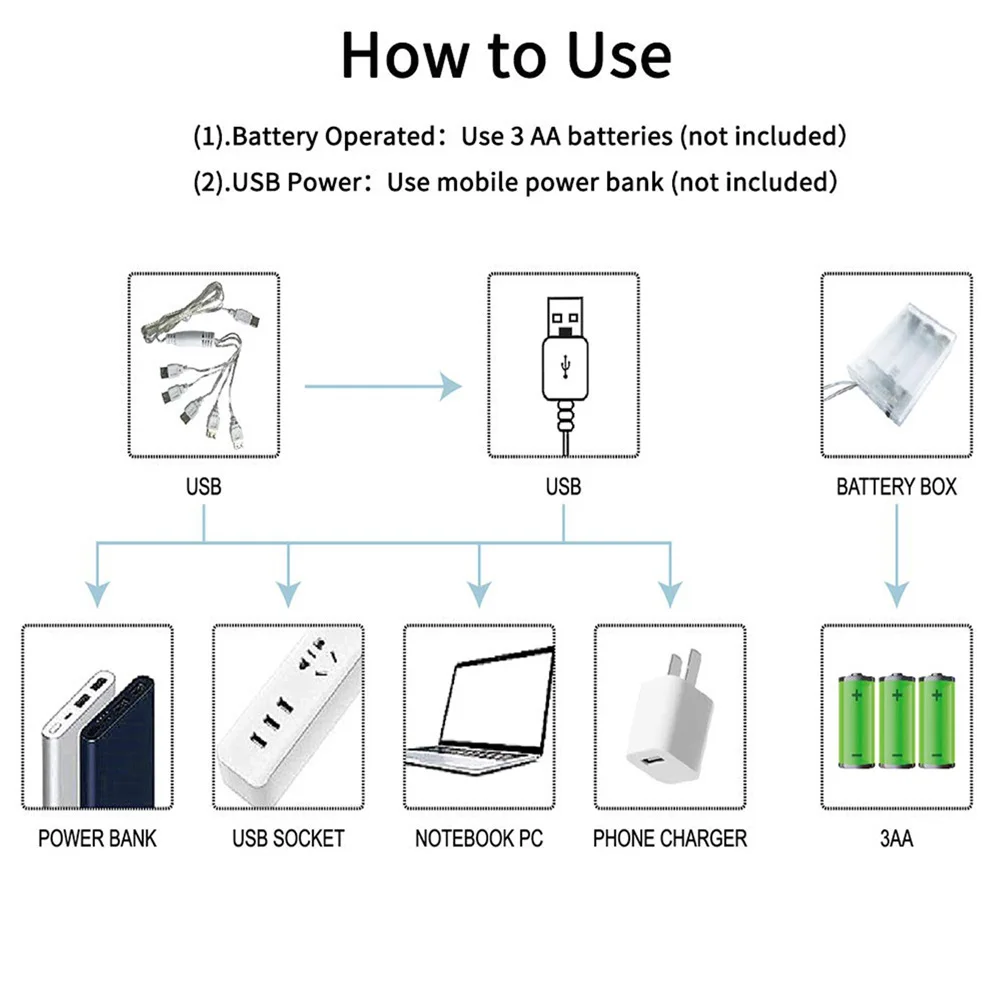 How to Use

(1).Battery Operated：Use 3 AA batteries (not included)

(2).USB Power：Use mobile power bank (not included)

USB

USB

BATTERY BOX

POWER BANK

USB SOCKET

NOTEBOOK PC

PHONE CHARGER

3AA