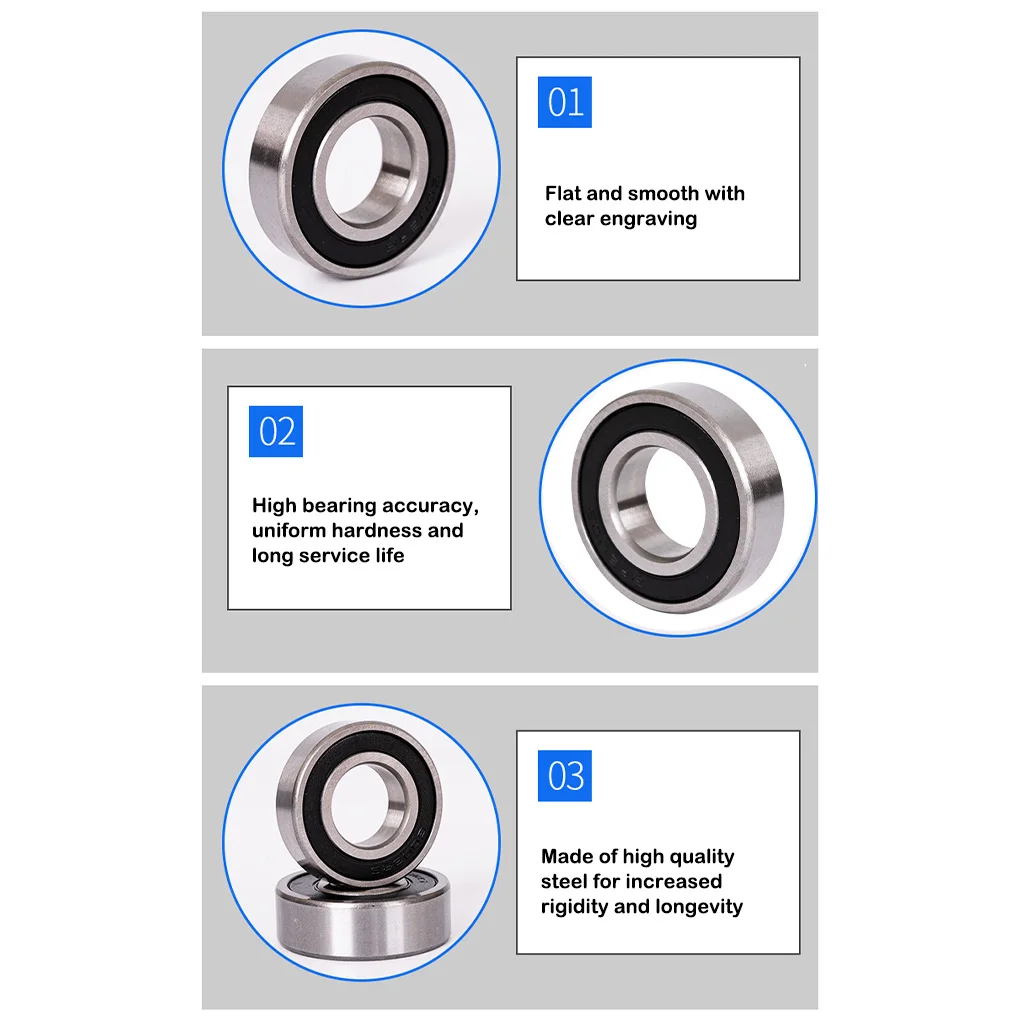 01

Flat and smooth with clear engraving

02

High bearing accuracy, uniform hardness and long service life

03

Made of high quality steel for increased rigidity and longevity