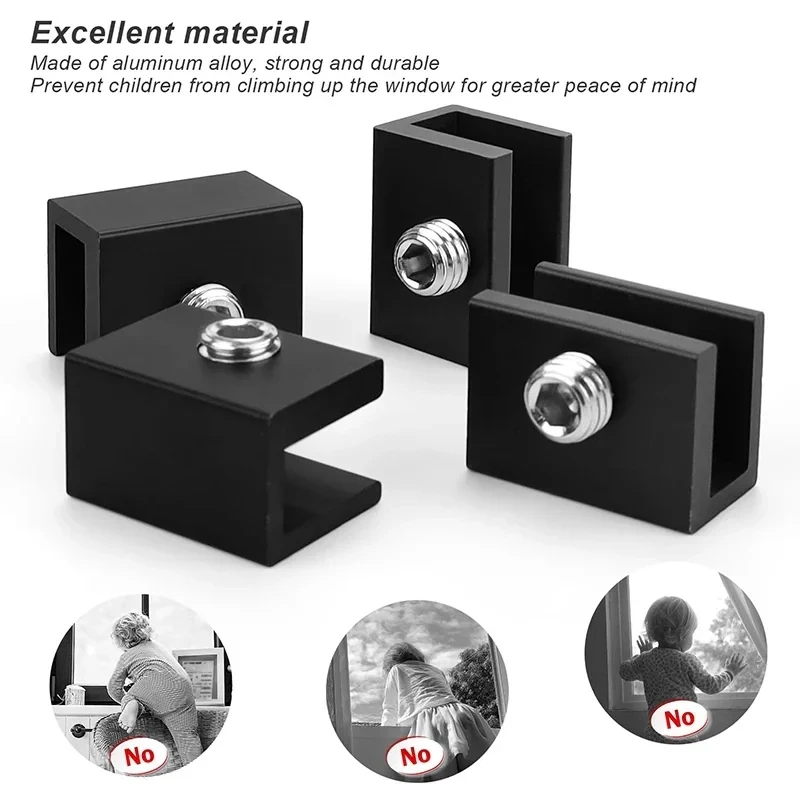 Excellent material
Made of aluminum alloy, strong and durable
Prevent children from climbing up the window for greater peace of mind

No

No

No