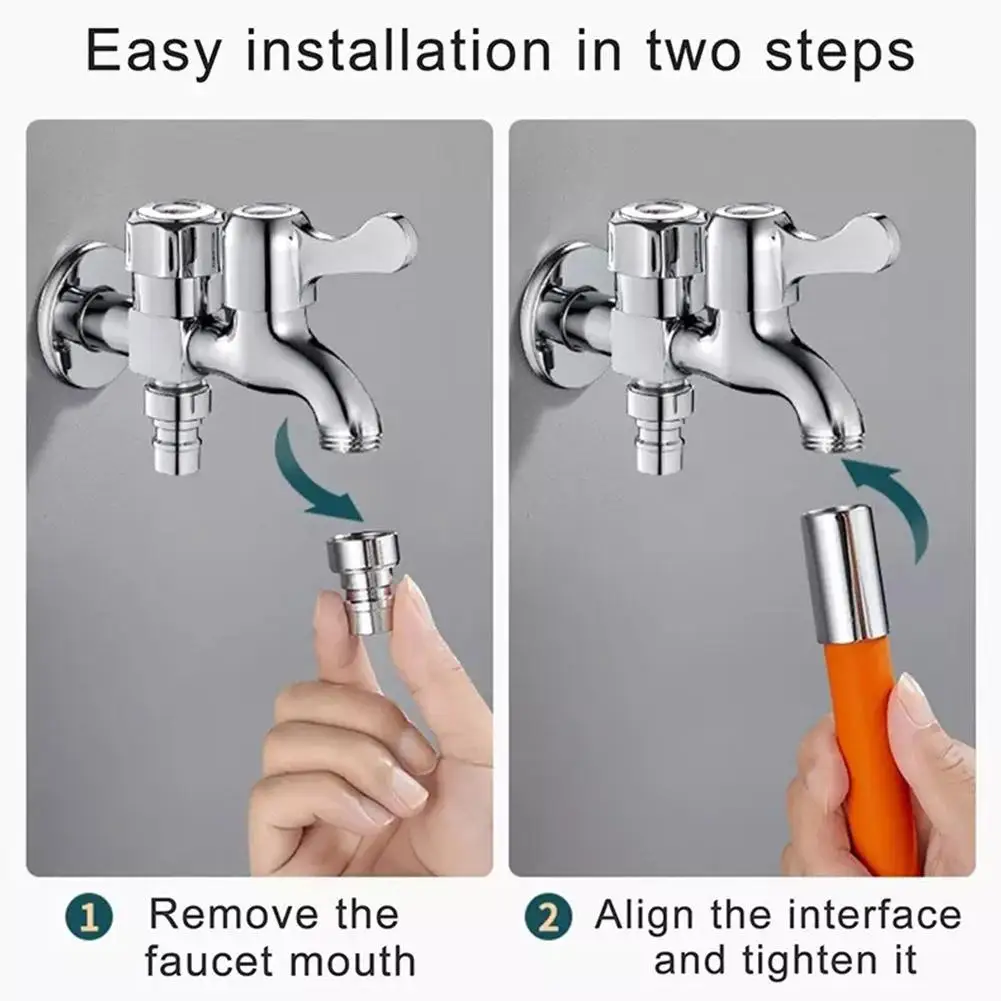 Easy installation in two steps

1 Remove the faucet mouth

2 Align the interface and tighten it