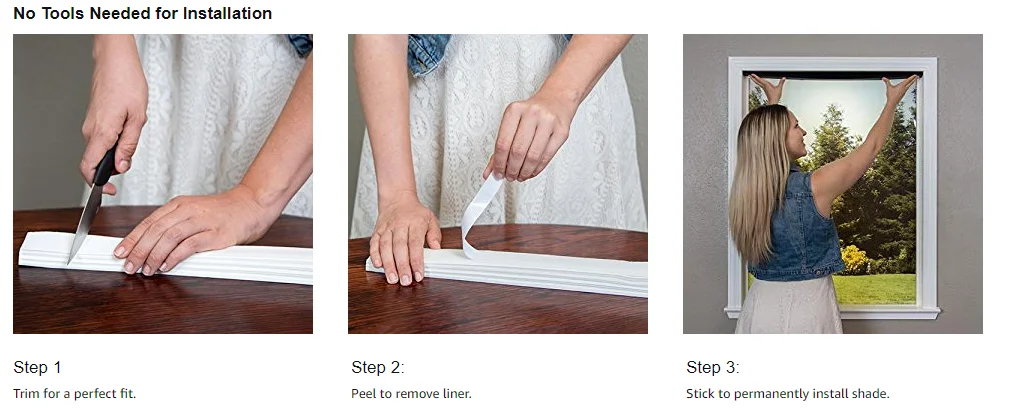 No Tools Needed for Installation

Step 1

Trim for a perfect fit.

Step 2:

Peel to remove liner.

Step 3:

Stick to permanently install shade.