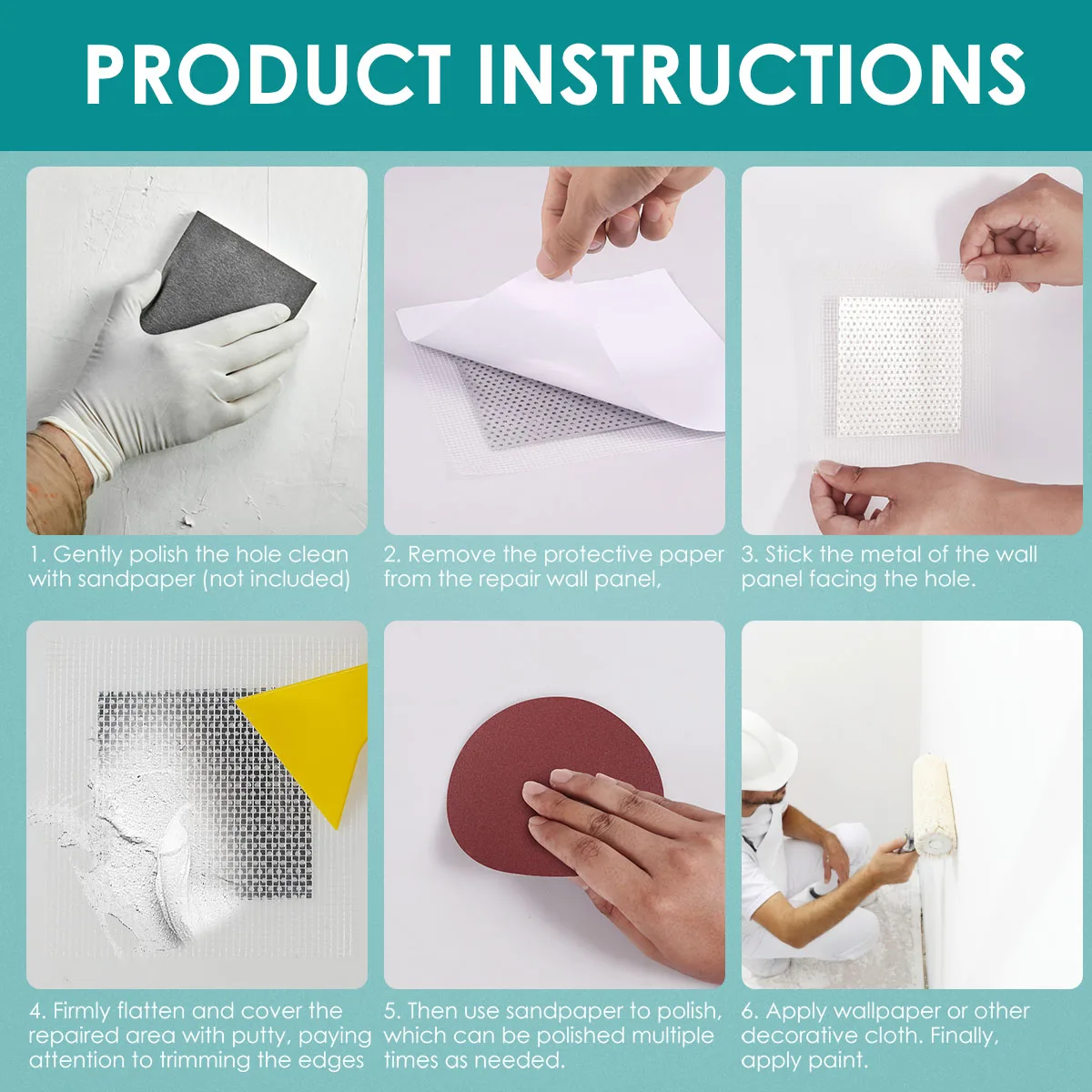 PRODUCT INSTRUCTIONS

1. Gently polish the hole clean with sandpaper (not included)

2. Remove the protective paper from the repair wall panel,

3. Stick the metal of the wall panel facing the hole.

4. Firmly flatten and cover the repaired area with putty, paying attention to trimming the edges

5. Then use sandpaper to polish, which can be polished multiple times as needed.

6. Apply wallpaper or other decorative cloth. Finally, apply paint.