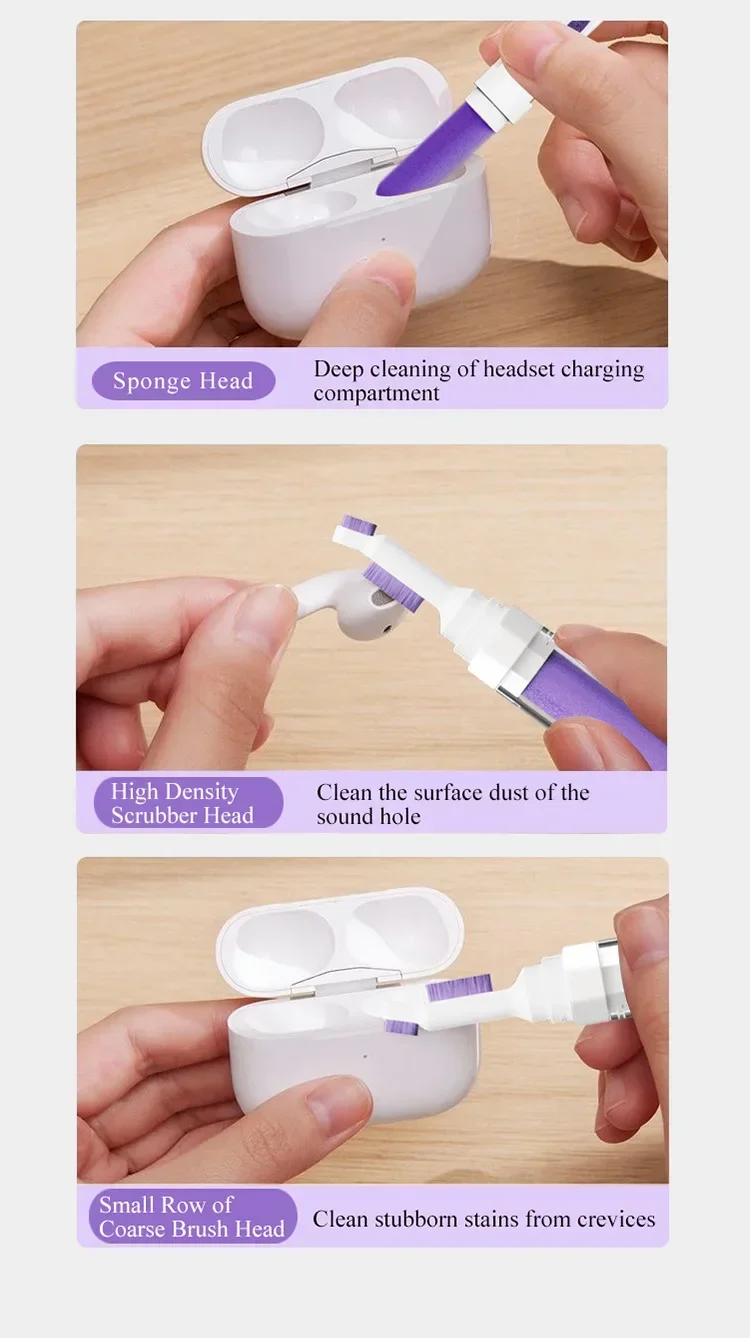 Sponge Head

Deep cleaning of headset charging compartment

High Density Scrubber Head

Clean the surface dust of the sound hole

Small Row of Coarse Brush Head

Clean stubborn stains from crevices