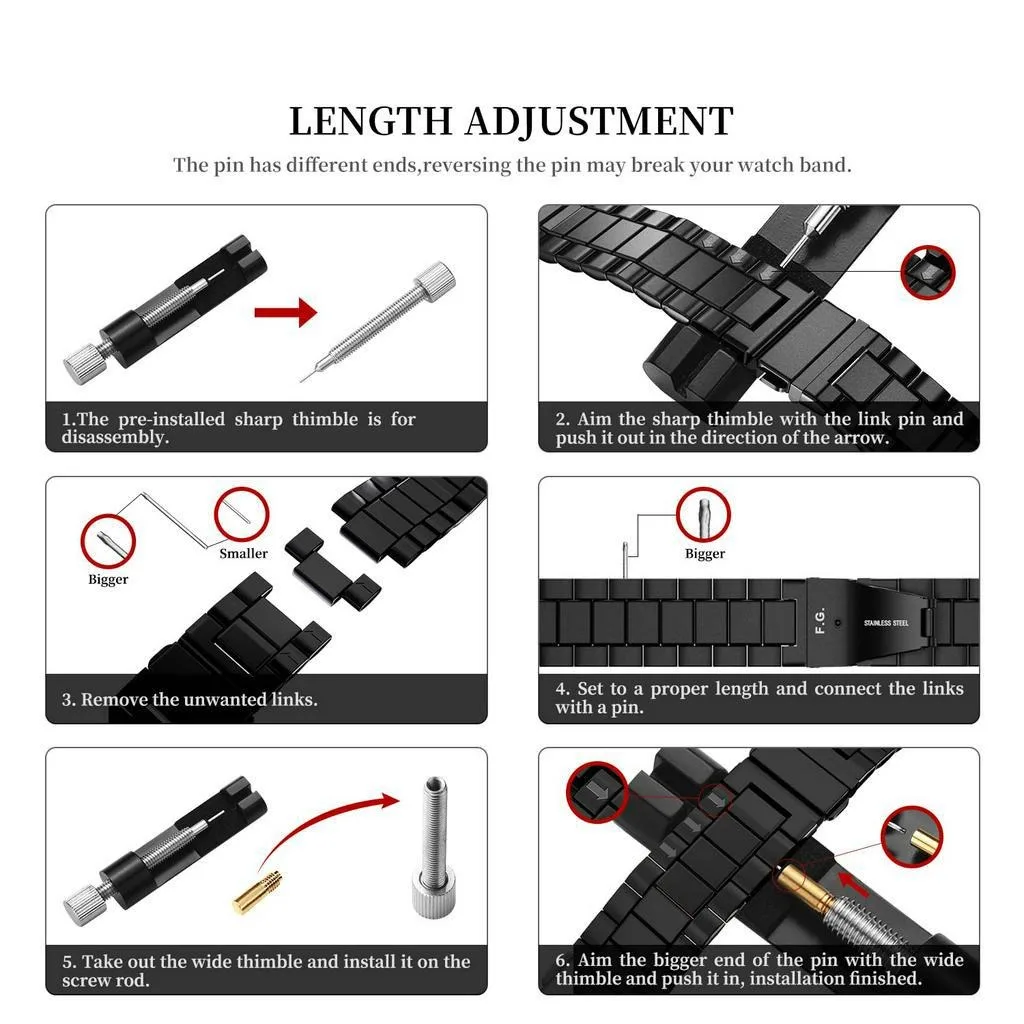 LENGTH ADJUSTMENT

The pin has different ends,reversing the pin may break your watch band.

1.The pre-installed sharp thimble is for disassembly.

2. Aim the sharp thimble with the link pin and push it out in the direction of the arrow.

Bigger

Smaller

3. Remove the unwanted links.

Bigger

F.G.

STAINLESS STEEL

4. Set to a proper length and connect the links with a pin.

5. Take out the wide thimble and install it on the screw rod.

6. Aim the bigger end of the pin with the wide thimble and push it in, installation finished.