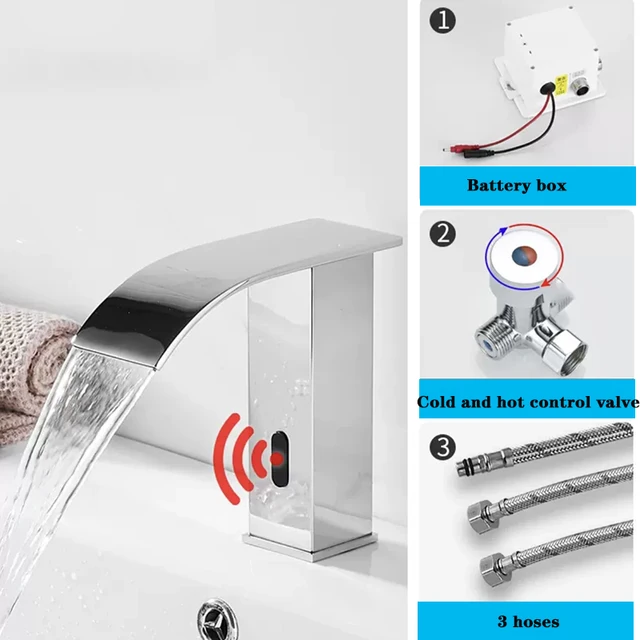 1
Battery box

2
Cold and hot control valve

3
3 hoses