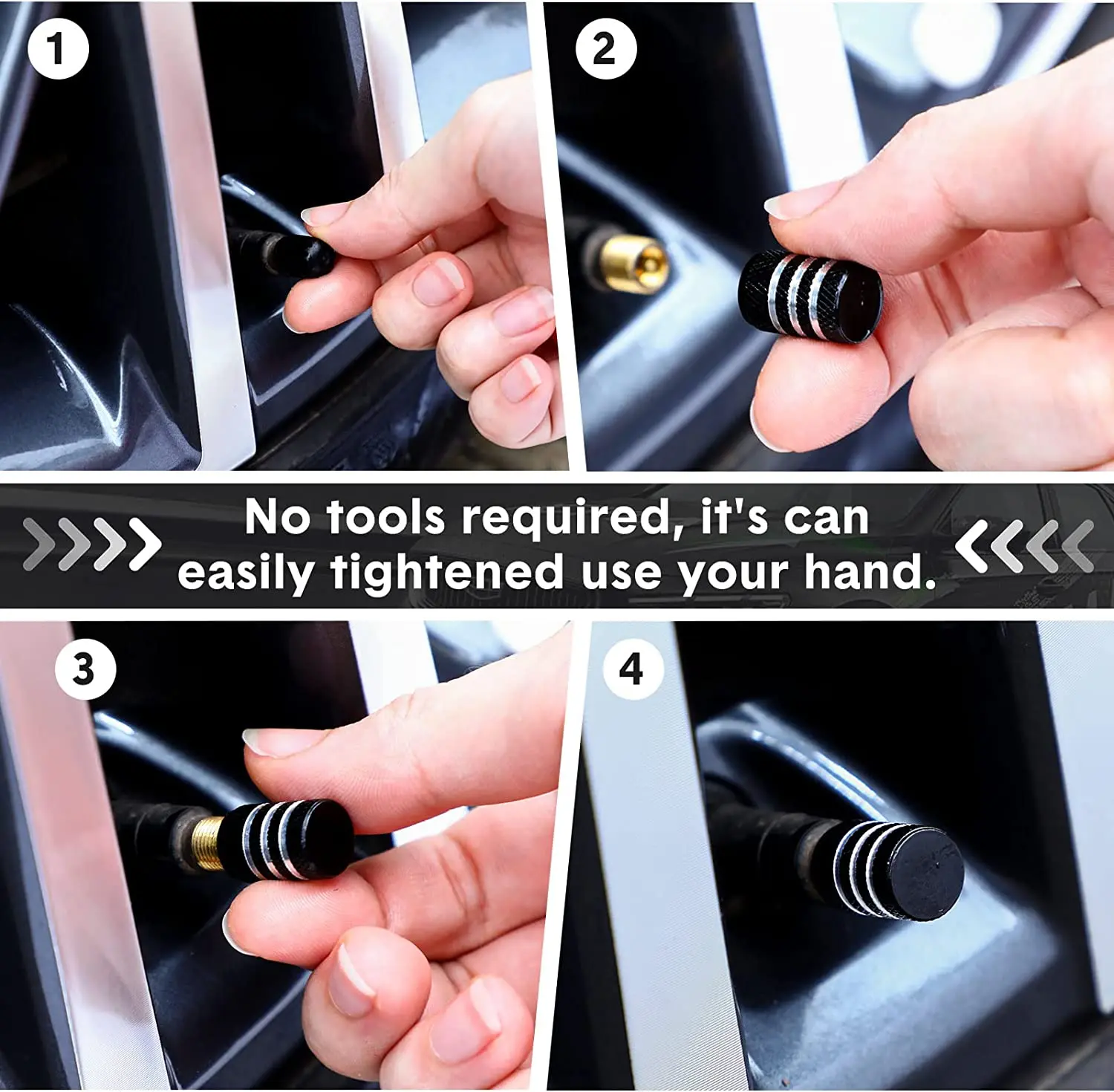 1

2

No tools required, it's can easily tightened use your hand.

3

4