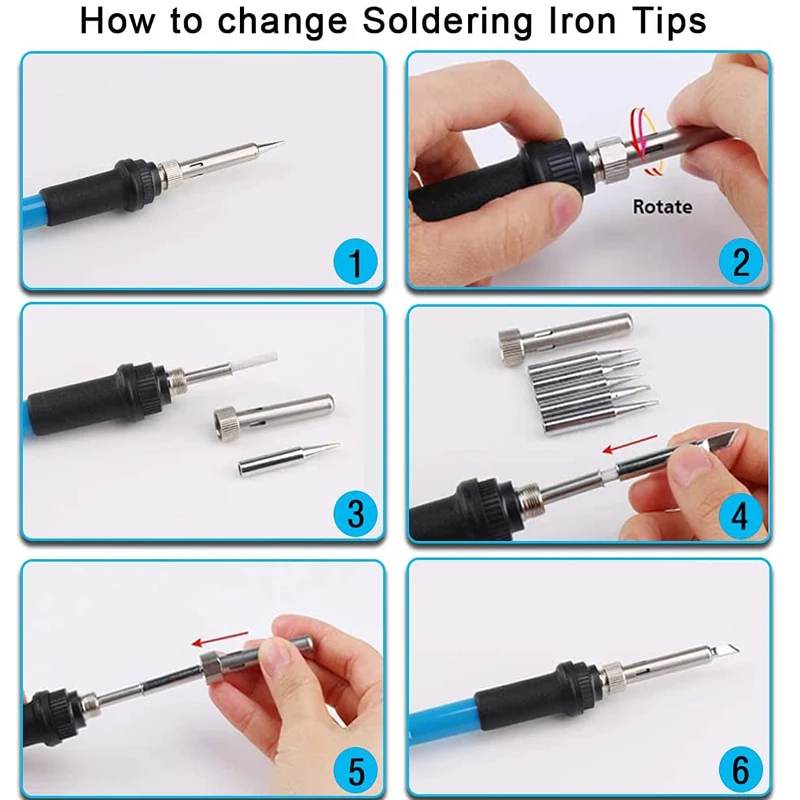 How to change Soldering Iron Tips

1

Rotate

2

3

4

5

6