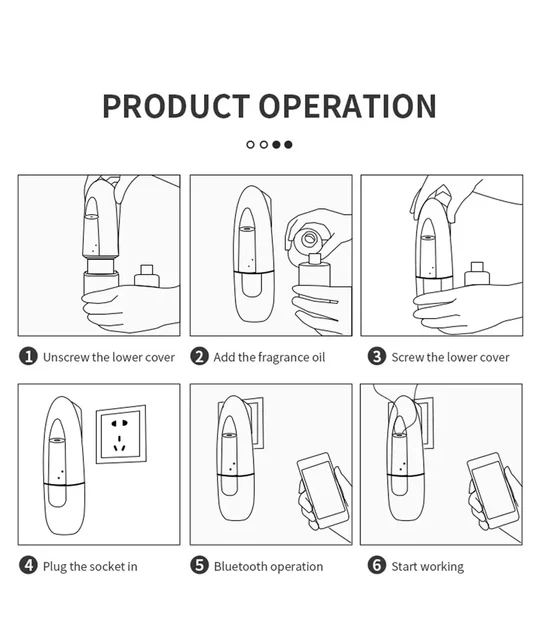 PRODUCT OPERATION

1 Unscrew the lower cover

2 Add the fragrance oil

3 Screw the lower cover

4 Plug the socket in

5 Bluetooth operation

6 Start working