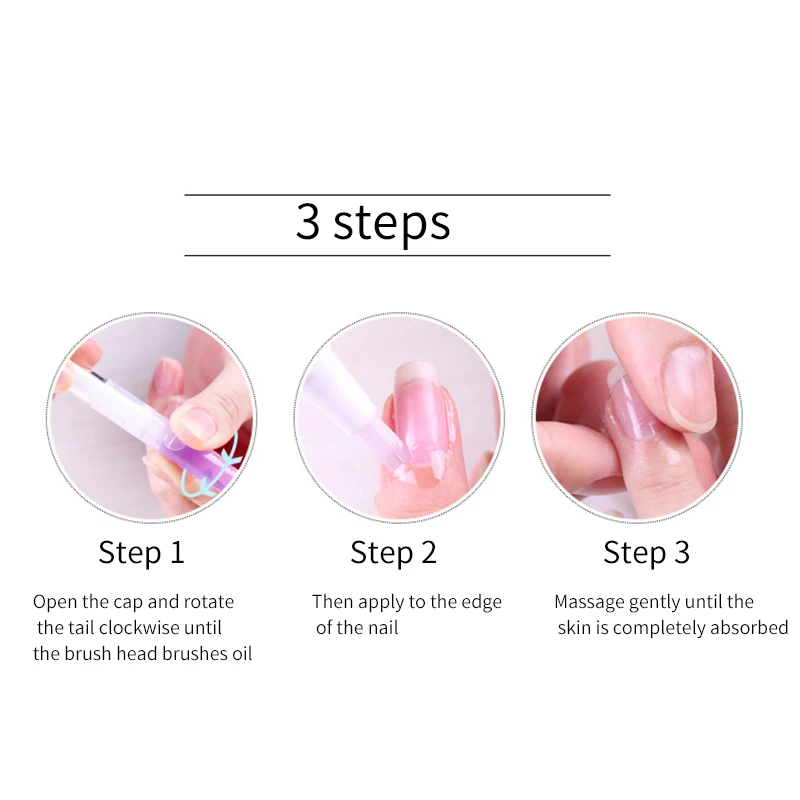 3 steps

Step 1

Open the cap and rotate the tail clockwise until the brush head brushes oil

Step 2

Then apply to the edge of the nail

Step 3

Massage gently until the skin is completely absorbed