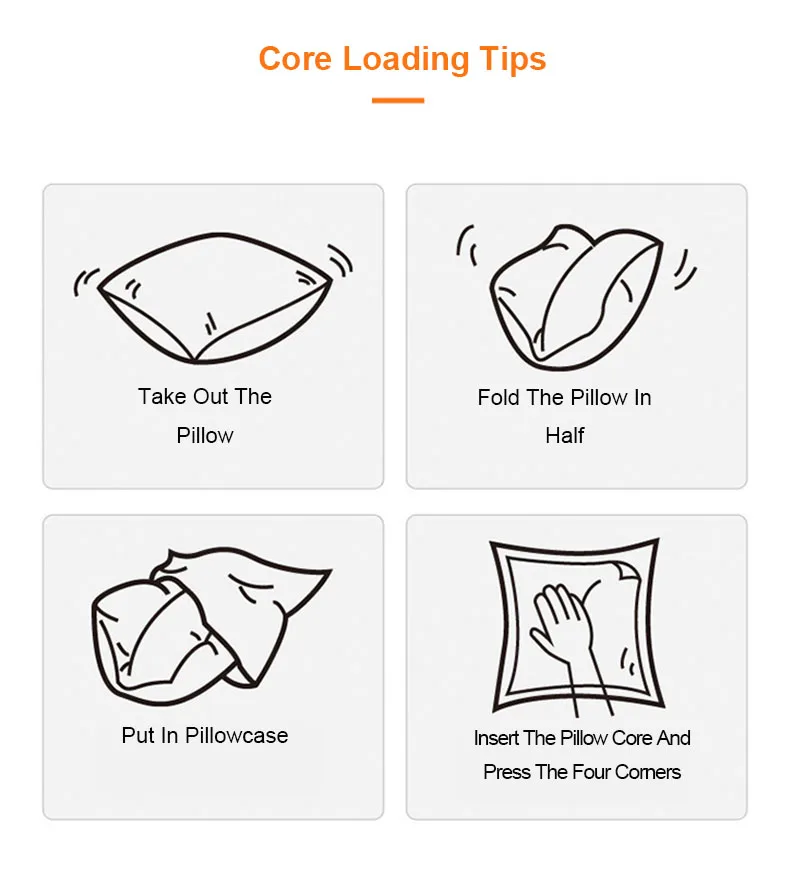 Core Loading Tips

Take Out The Pillow

Fold The Pillow In Half

Put In Pillowcase

Insert The Pillow Core And Press The Four Corners