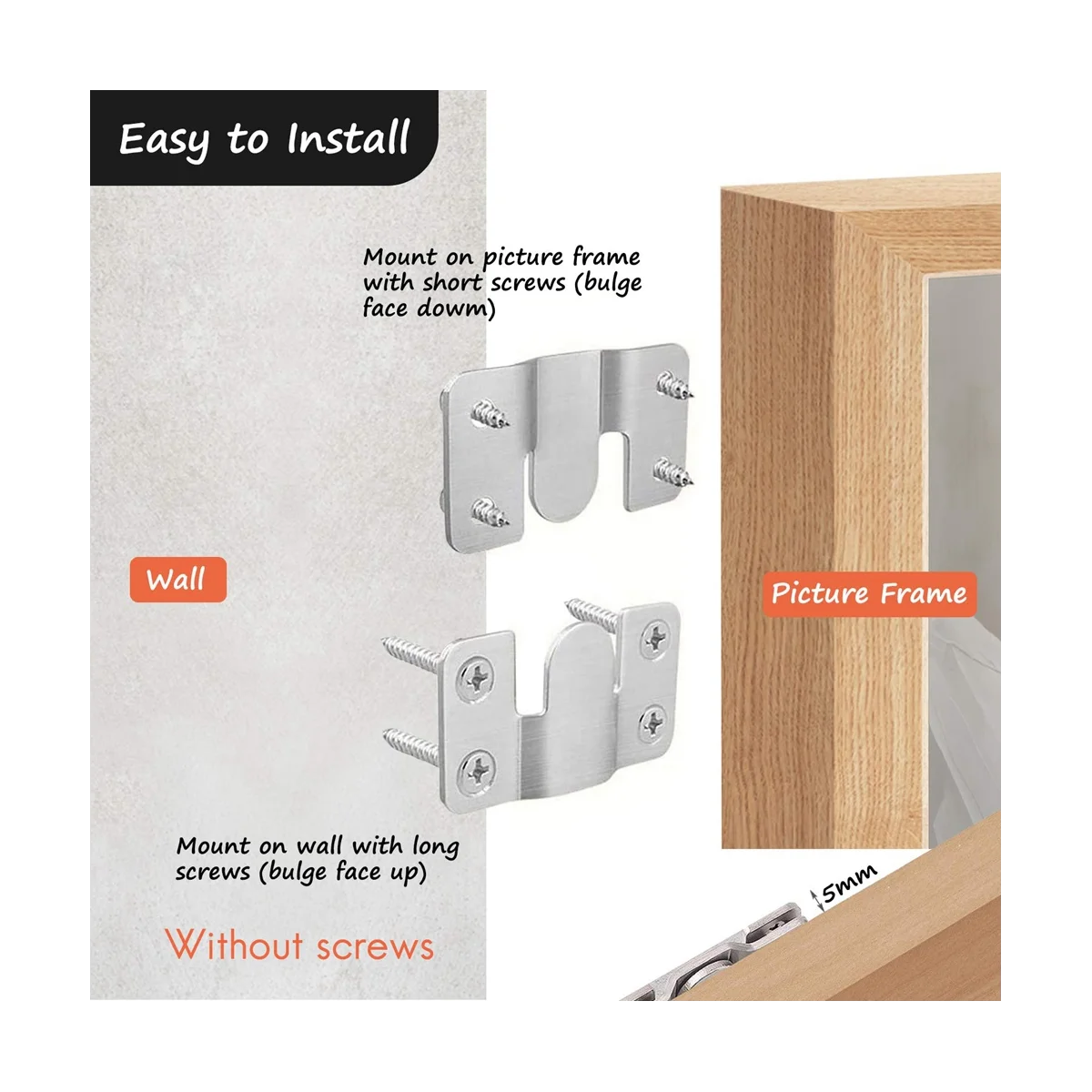 Easy to Install

Mount on picture frame with short screws (bulge face dowm)

Wall

Picture Frame

Mount on wall with long screws (bulge face up)

Without screws

5mm