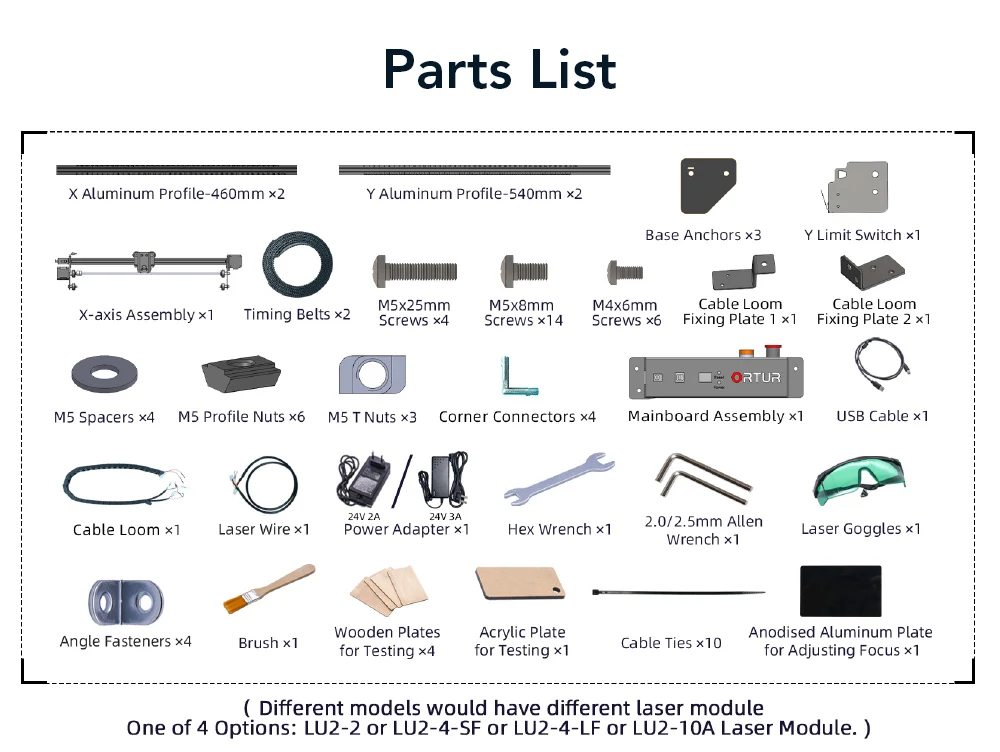 Parts List

X Aluminum Profile-460mm ×2

Y Aluminum Profile-540mm ×2

Base Anchors ×3

Y Limit Switch ×1

X-axis Assembly ×1

Timing Belts ×2

M5x25mm Screws ×4

M5x8mm Screws ×14

M4x6mm Screws ×6

Cable Loom Fixing Plate 1 ×1

Cable Loom Fixing Plate 2 ×1

M5 Spacers ×4

M5 Profile Nuts ×6

M5 T Nuts ×3

Corner Connectors ×4

ORTUR

Mainboard Assembly ×1

USB Cable ×1

Cable Loom ×1

Laser Wire ×1

24V 2A

24V 3A

Power Adapter ×1

Hex Wrench ×1

2.0/2.5mm Allen Wrench ×1

Laser Goggles ×1

Angle Fasteners ×4

Brush ×1

Wooden Plates for Testing ×4

Acrylic Plate for Testing ×1

Cable Ties ×10

Anodised Aluminum Plate for Adjusting Focus ×1

( Different models would have different laser module
One of 4 Options: LU2-2 or LU2-4-SF or LU2-4-LF or LU2-10A Laser Module. )