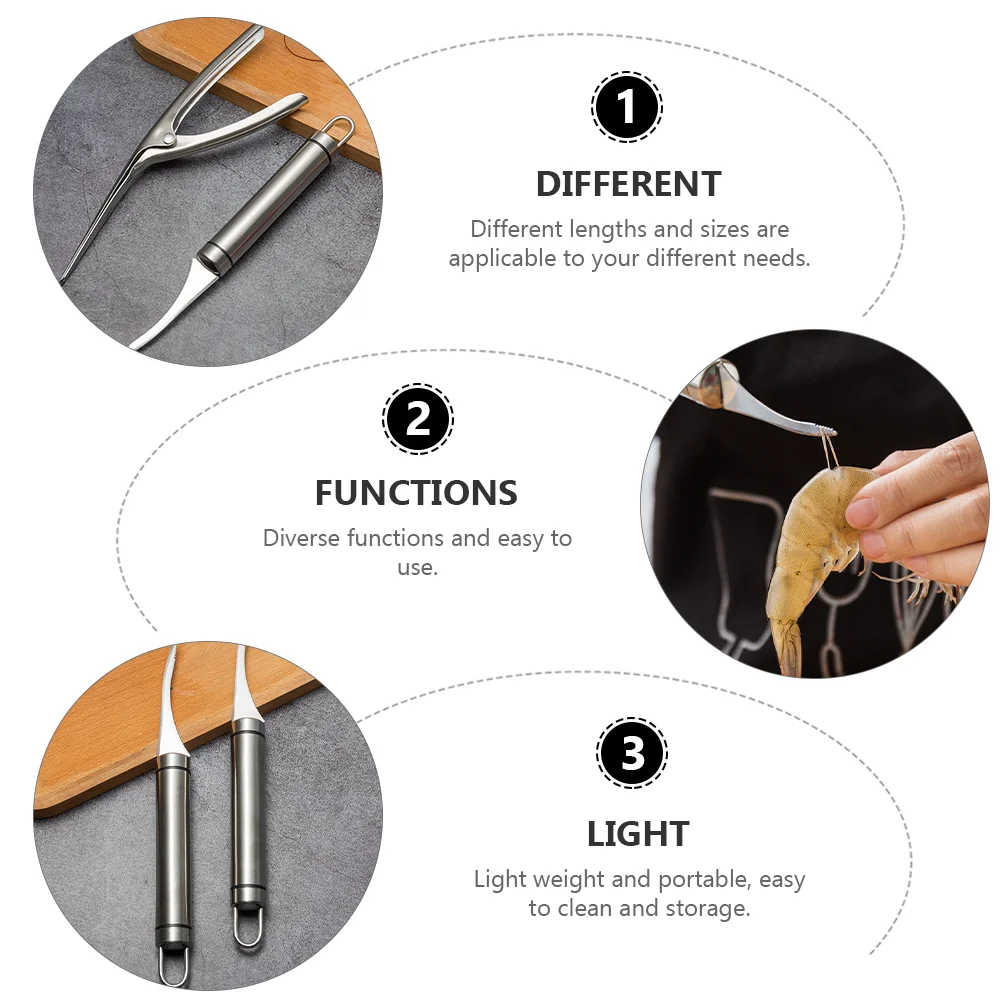 1

DIFFERENT

Different lengths and sizes are applicable to your different needs.

2

FUNCTIONS

Diverse functions and easy to use.

3

LIGHT

Light weight and portable, easy to clean and storage.