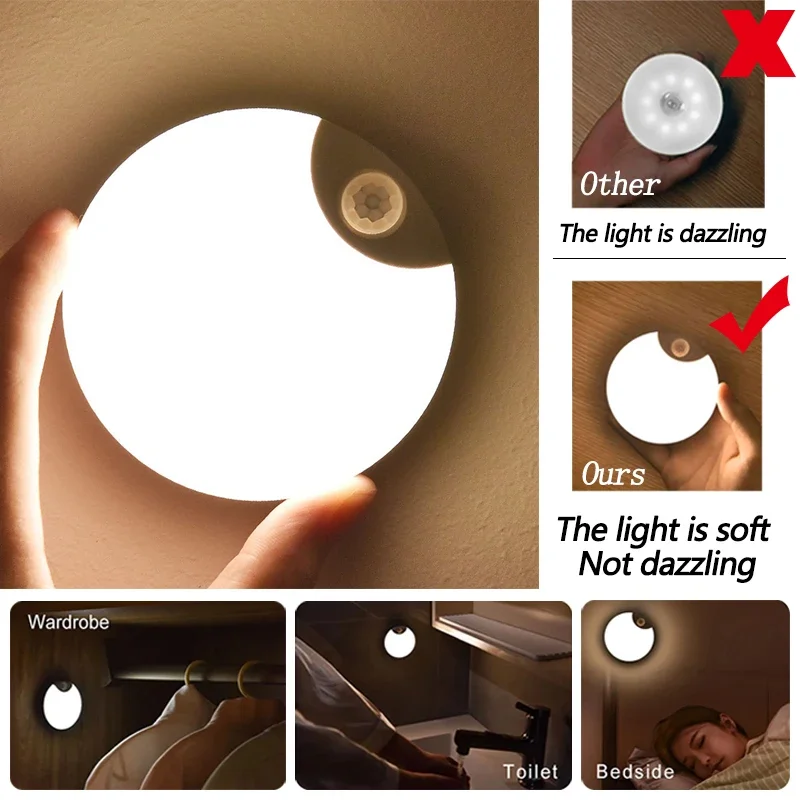 Other

The light is dazzling

Ours

The light is soft
Not dazzling

Wardrobe

Toilet

Bedside