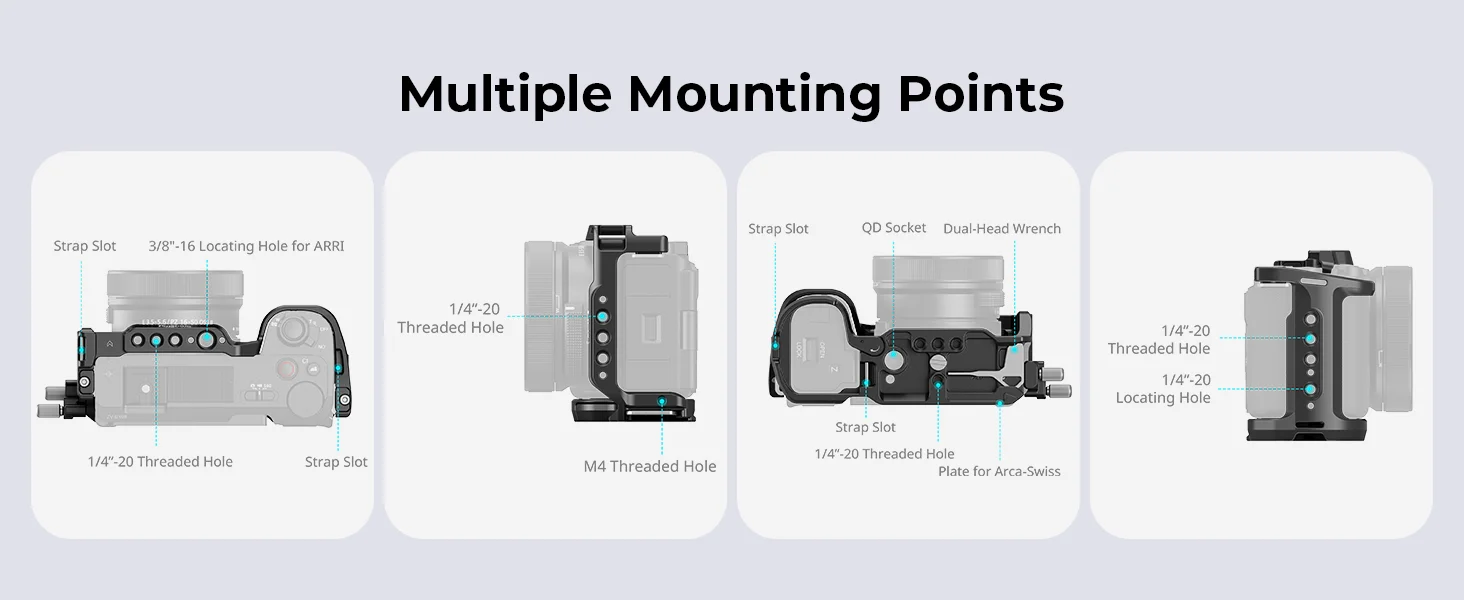 Multiple Mounting Points

Strap Slot
3/8"-16 Locating Hole for ARRI
1/4"-20 Threaded Hole
Strap Slot

1/4"-20
Threaded Hole
M4 Threaded Hole

Strap Slot
QD Socket
Dual-Head Wrench
Strap Slot
1/4"-20 Threaded Hole
Plate for Arca-Swiss

1/4"-20
Threaded Hole
1/4"-20
Locating Hole