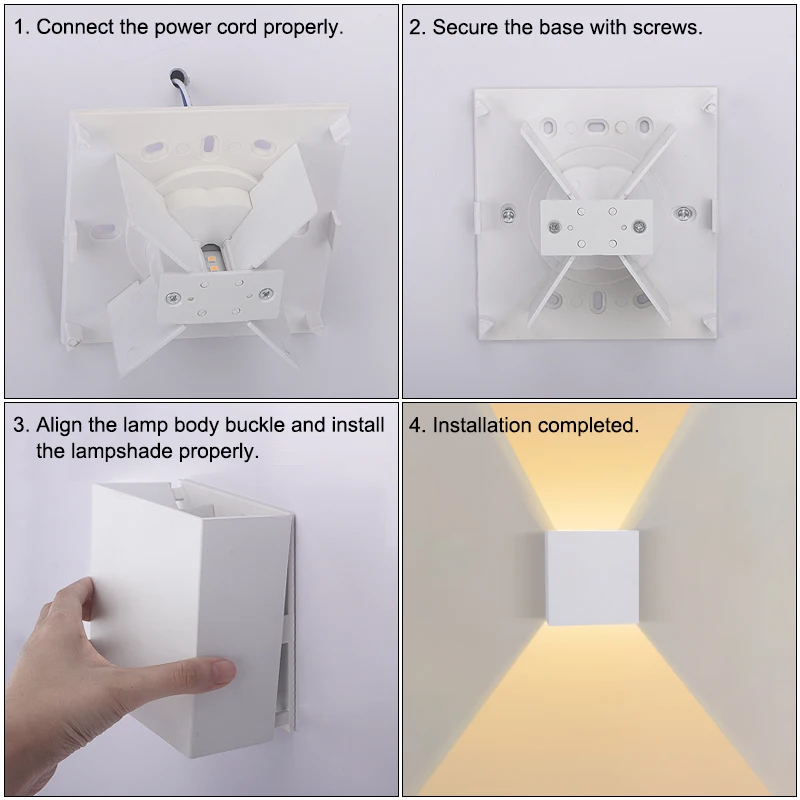 1. Connect the power cord properly.

2. Secure the base with screws.

3. Align the lamp body buckle and install the lampshade properly.

4. Installation completed.