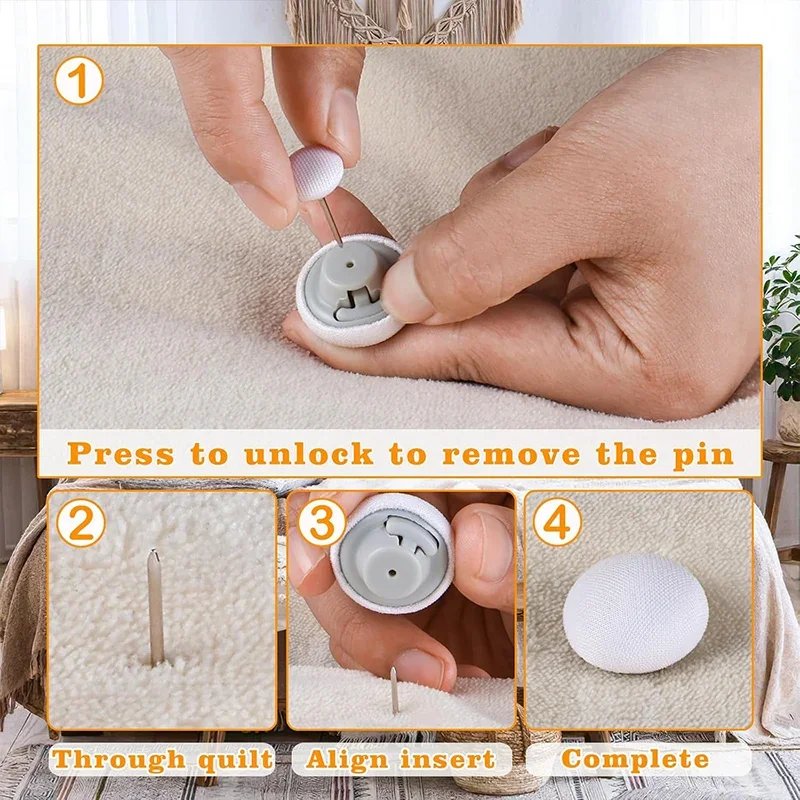 1

Press to unlock to remove the pin

2

3

4

Through quilt

Align insert

Complete