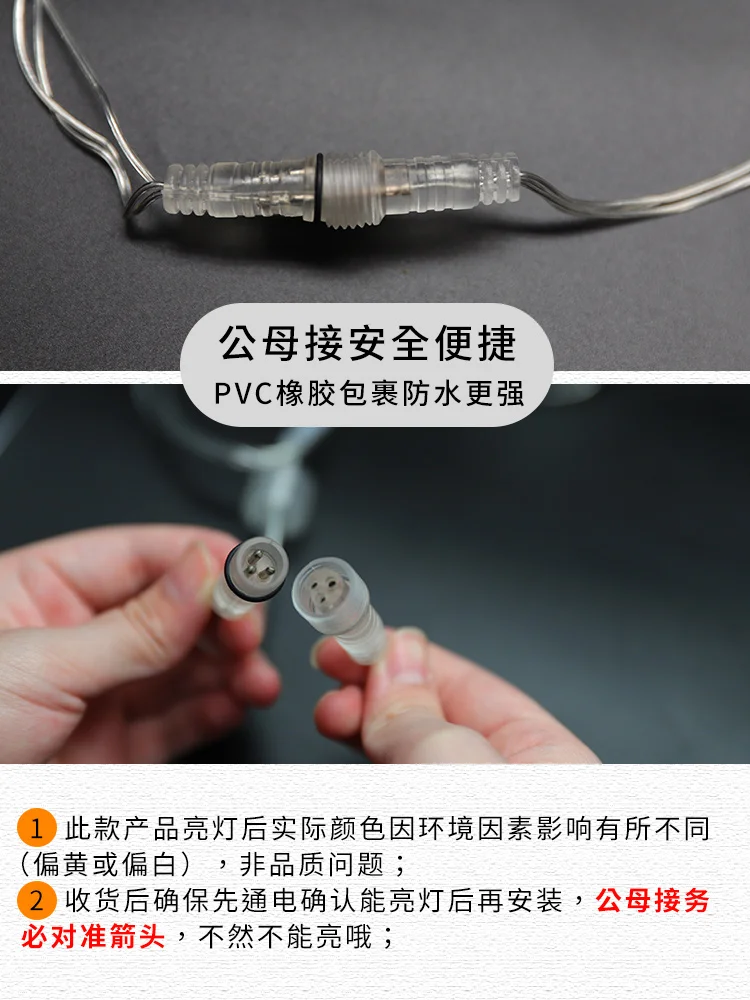 公母接安全便捷
PVC橡胶包裹防水更强

1 此款产品亮灯后实际颜色因环境因素影响有所不同（偏黄或偏白），非品质问题；
2 收货后确保先通电确认能亮灯后再安装，公母接务必对准箭头，不然不能亮哦；