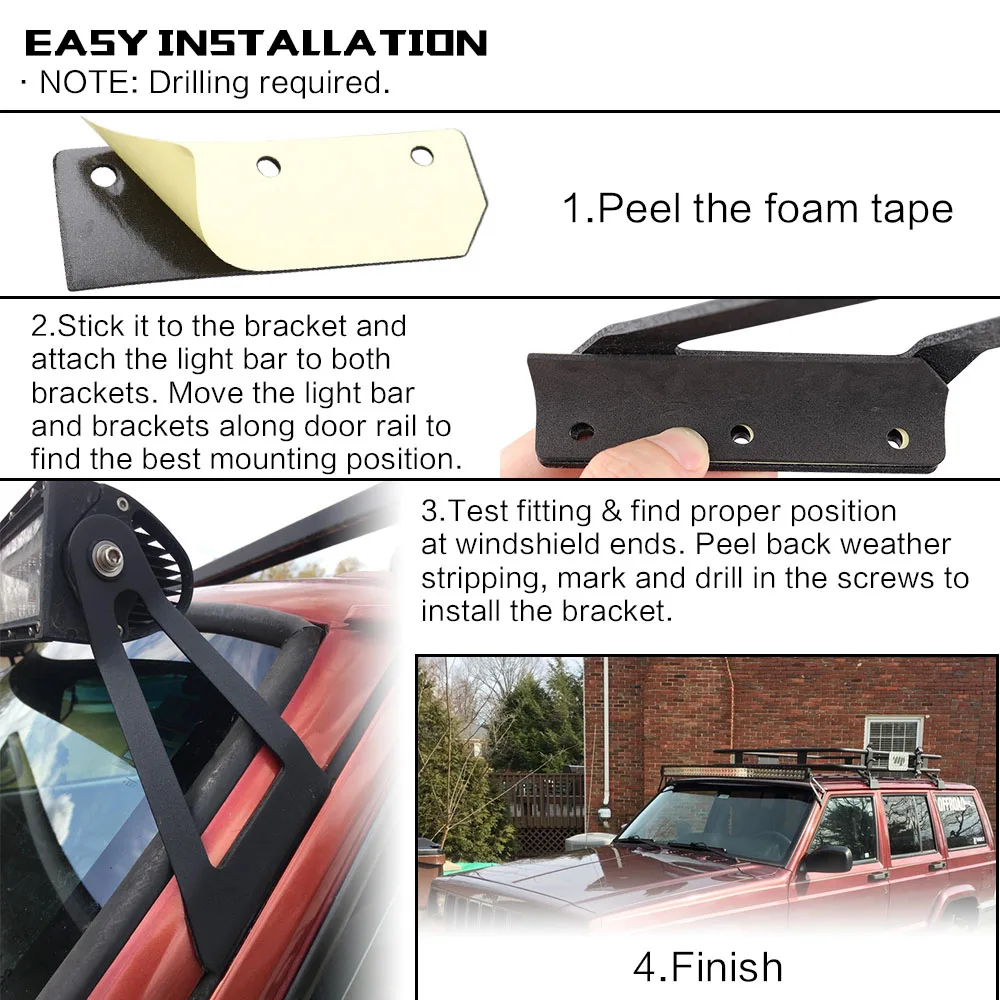 EASY INSTALLATION
· NOTE: Drilling required.

1.Peel the foam tape

2.Stick it to the bracket and attach the light bar to both brackets. Move the light bar and brackets along door rail to find the best mounting position.

3.Test fitting & find proper position at windshield ends. Peel back weather stripping, mark and drill in the screws to install the bracket.

4.Finish