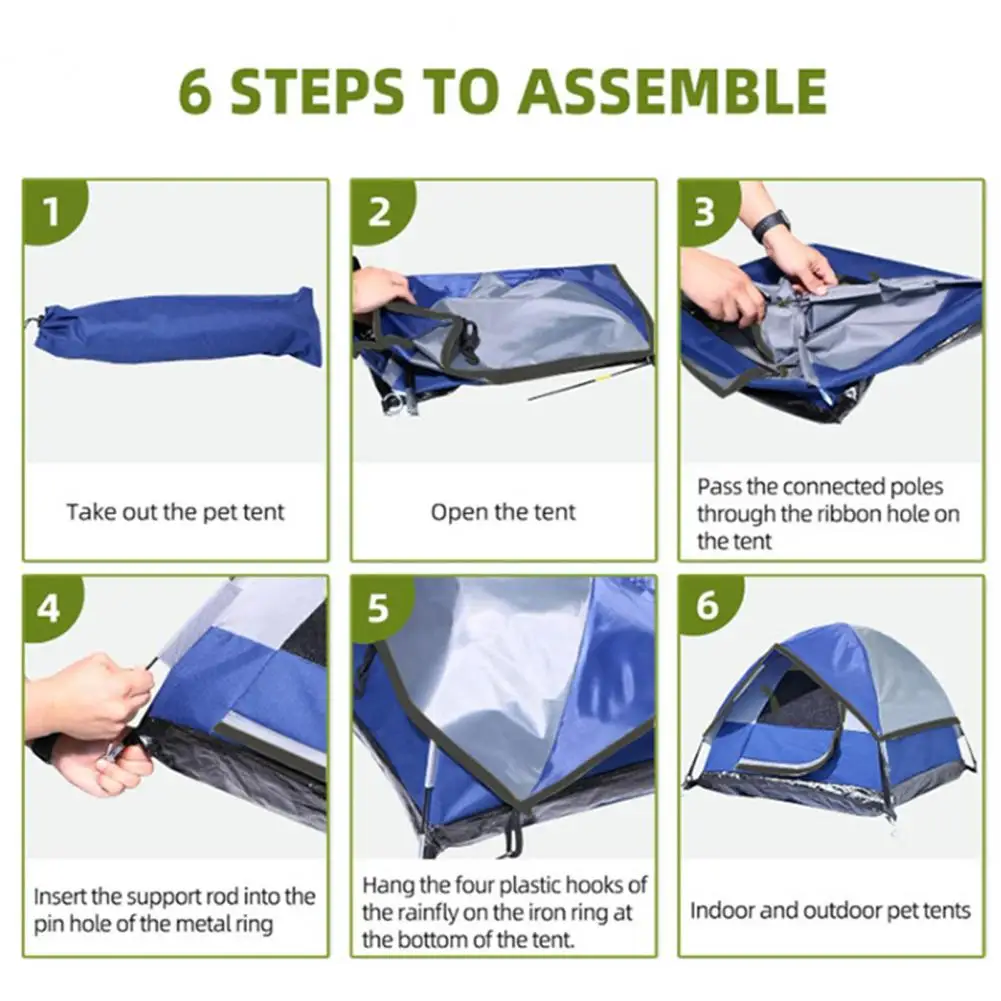 6 STEPS TO ASSEMBLE

1

Take out the pet tent

2

Open the tent

3

Pass the connected poles through the ribbon hole on the tent

4

Insert the support rod into the pin hole of the metal ring

5

Hang the four plastic hooks of the rainfly on the iron ring at the bottom of the tent.

6

Indoor and outdoor pet tents