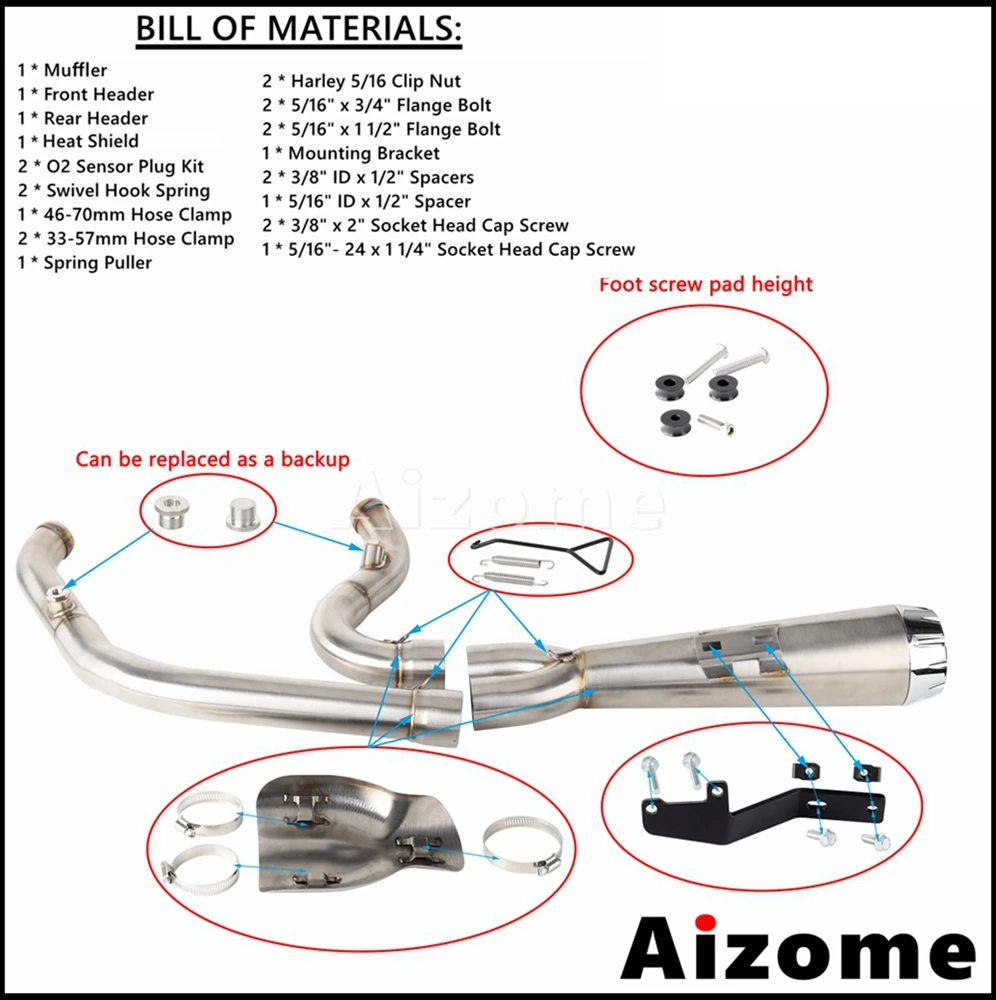 BILL OF MATERIALS:

1 * Muffler
1 * Front Header
1 * Rear Header
1 * Heat Shield
2 * O2 Sensor Plug Kit
2 * Swivel Hook Spring
1 * 46-70mm Hose Clamp
2 * 33-57mm Hose Clamp
1 * Spring Puller

2 * Harley 5/16 Clip Nut
2 * 5/16" x 3/4" Flange Bolt
2 * 5/16" x 1 1/2" Flange Bolt
1 * Mounting Bracket
2 * 3/8" ID x 1/2" Spacers
1 * 5/16" ID x 1/2" Spacer
2 * 3/8" x 2" Socket Head Cap Screw
1 * 5/16"- 24 x 1 1/4" Socket Head Cap Screw

Foot screw pad height

Can be replaced as a backup

Aizome

Aizome