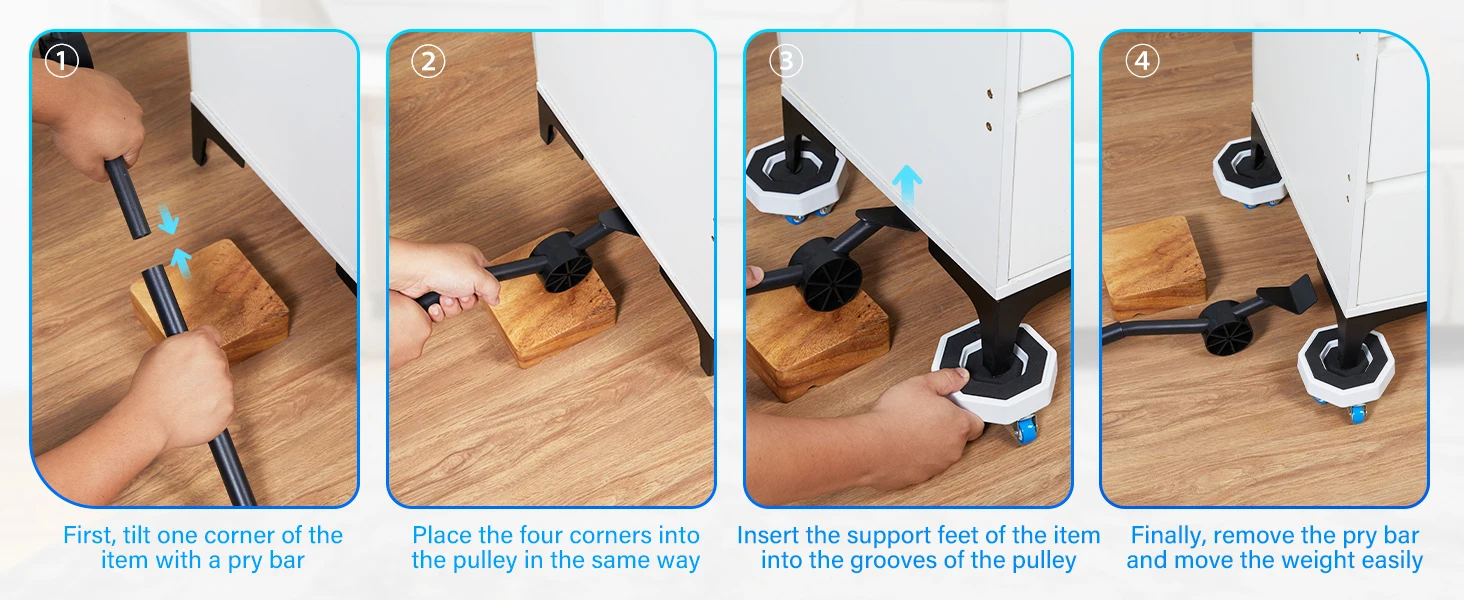 ①

First, tilt one corner of the item with a pry bar

②

Place the four corners into the pulley in the same way

③

Insert the support feet of the item into the grooves of the pulley

④

Finally, remove the pry bar and move the weight easily