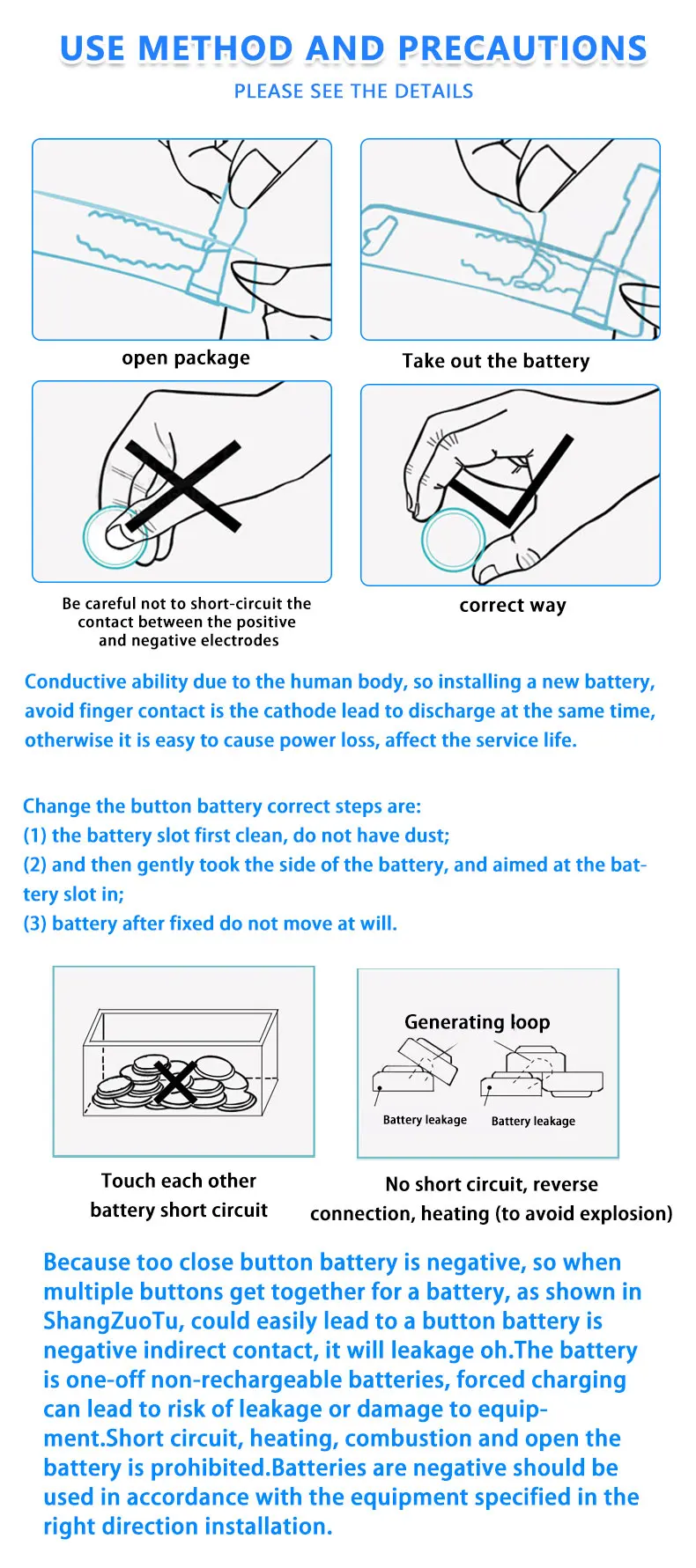 USE METHOD AND PRECAUTIONS

PLEASE SEE THE DETAILS

open package

Take out the battery

Be careful not to short-circuit the contact between the positive and negative electrodes

correct way

Conductive ability due to the human body, so installing a new battery, avoid finger contact is the cathode lead to discharge at the same time, otherwise it is easy to cause power loss, affect the service life.

Change the button battery correct steps are:
(1) the battery slot first clean, do not have dust;
(2) and then gently took the side of the battery, and aimed at the battery slot in;
(3) battery after fixed do not move at will.

Generating loop

Battery leakage

Battery leakage

Touch each other battery short circuit

No short circuit, reverse connection, heating (to avoid explosion)

Because too close button battery is negative, so when multiple buttons get together for a battery, as shown in ShangZuoTu, could easily lead to a button battery is negative indirect contact, it will leakage oh.The battery is one-off non-rechargeable batteries, forced charging can lead to risk of leakage or damage to equipment.Short circuit, heating, combustion and open the battery is prohibited.Batteries are negative should be used in accordance with the equipment specified in the right direction installation.