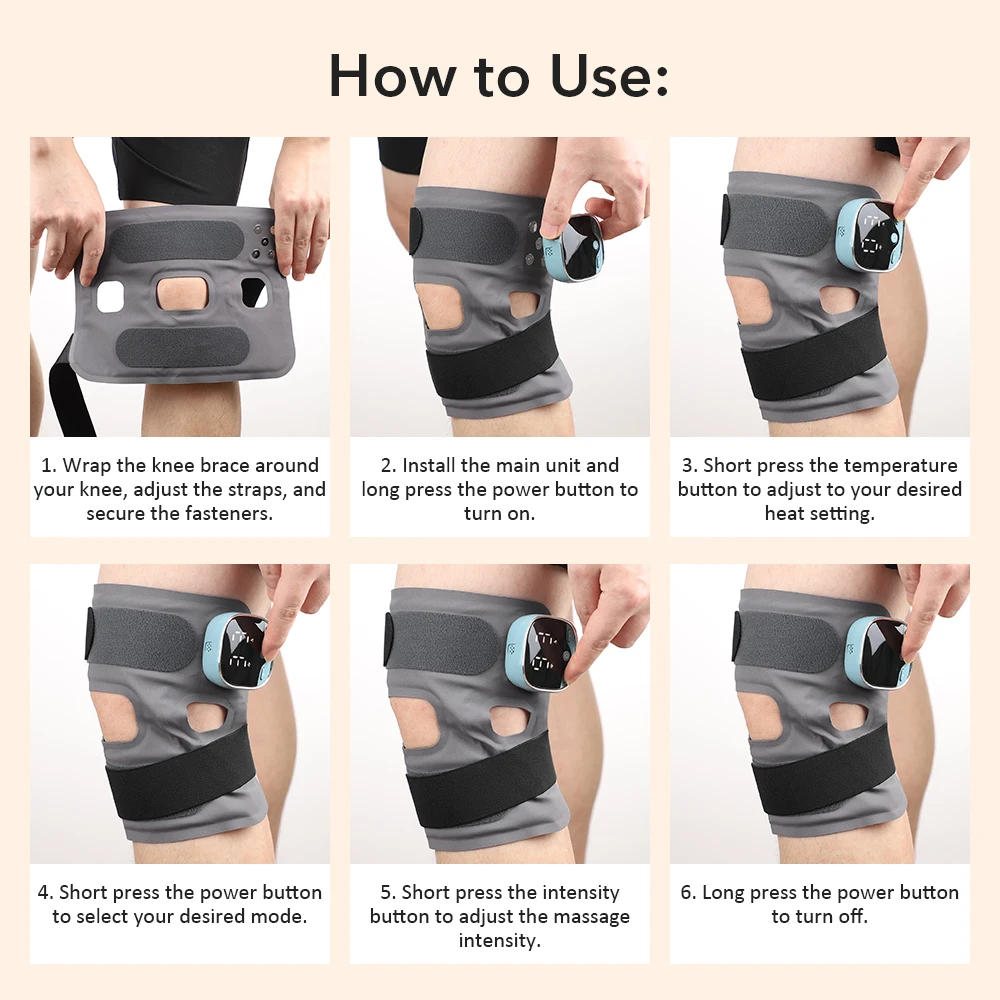 How to Use:

1. Wrap the knee brace around your knee, adjust the straps, and secure the fasteners.

2. Install the main unit and long press the power button to turn on.

3. Short press the temperature button to adjust to your desired heat setting.

4. Short press the power button to select your desired mode.

5. Short press the intensity button to adjust the massage intensity.

6. Long press the power button to turn off.