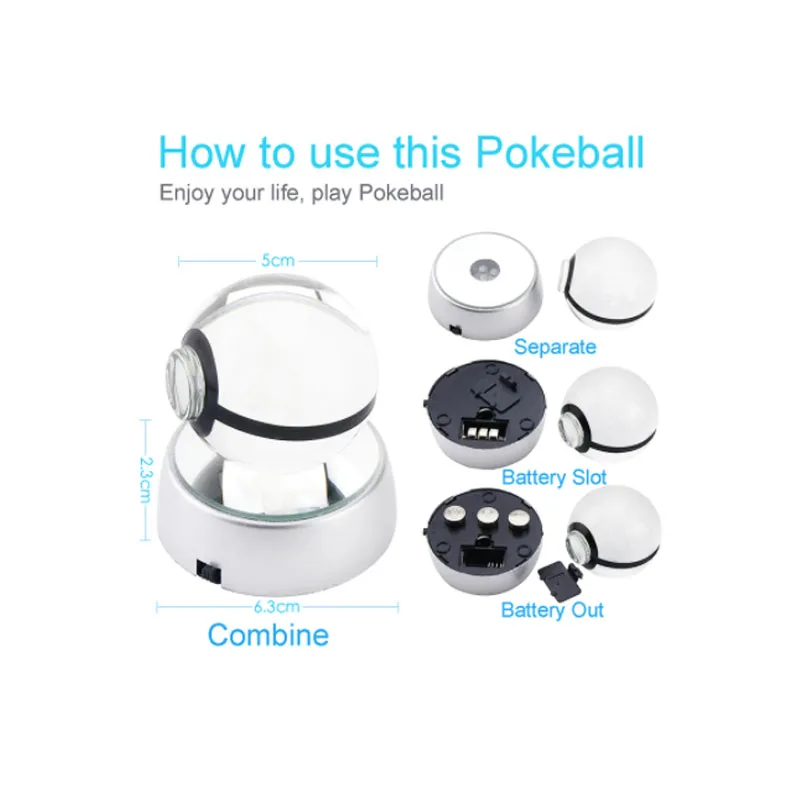 How to use this Pokeball

Enjoy your life, play Pokeball

5cm

2.3cm

6.3cm

Combine

Separate

Battery Slot

Battery Out