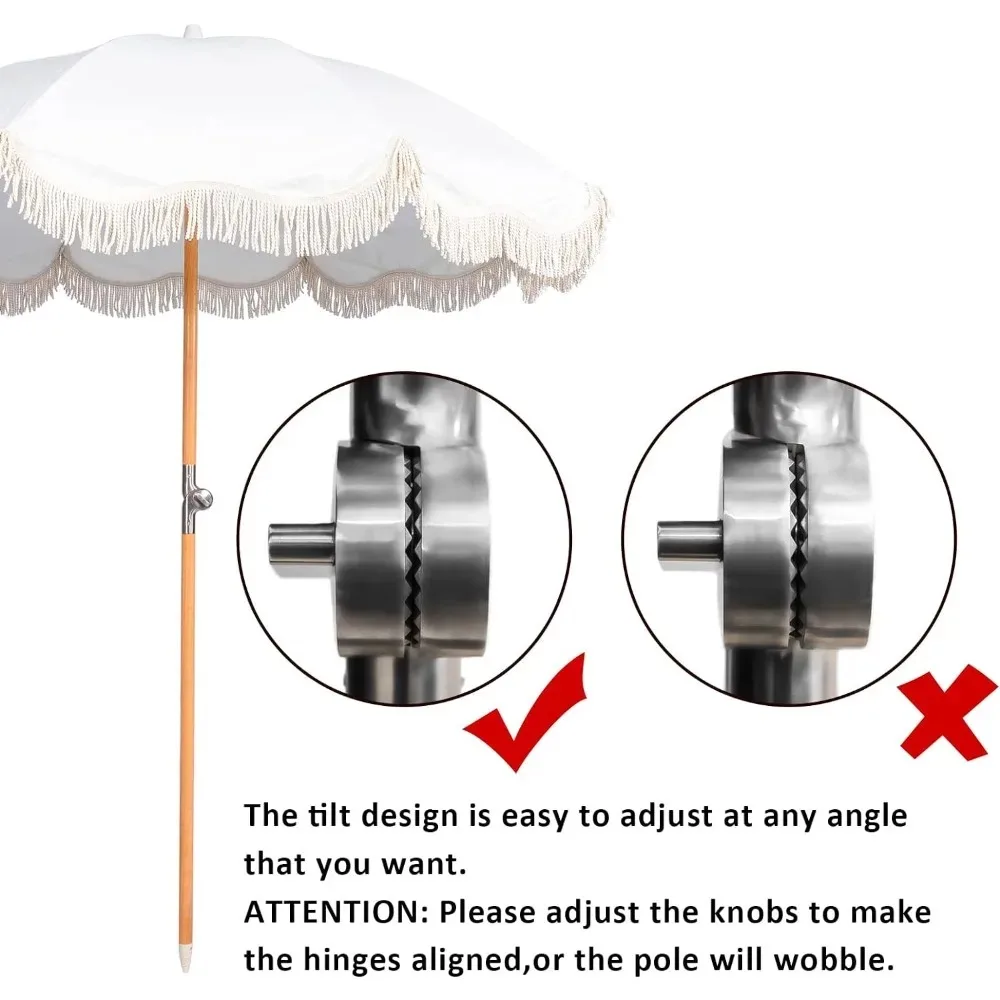 The tilt design is easy to adjust at any angle that you want.
ATTENTION: Please adjust the knobs to make the hinges aligned,or the pole will wobble.