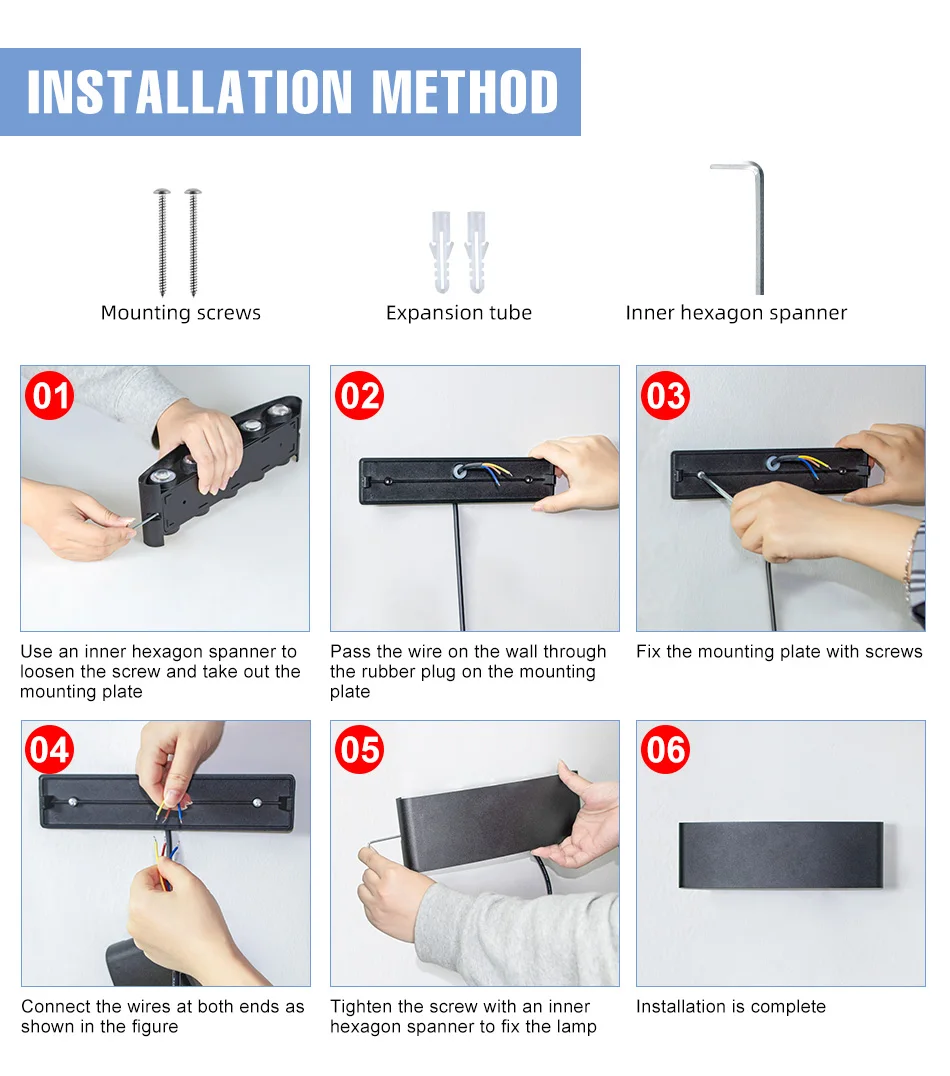 INSTALLATION METHOD

Mounting screws

Expansion tube

Inner hexagon spanner

01

Use an inner hexagon spanner to loosen the screw and take out the mounting plate

02

Pass the wire on the wall through the rubber plug on the mounting plate

03

Fix the mounting plate with screws

04

Connect the wires at both ends as shown in the figure

05

Tighten the screw with an inner hexagon spanner to fix the lamp

06

Installation is complete