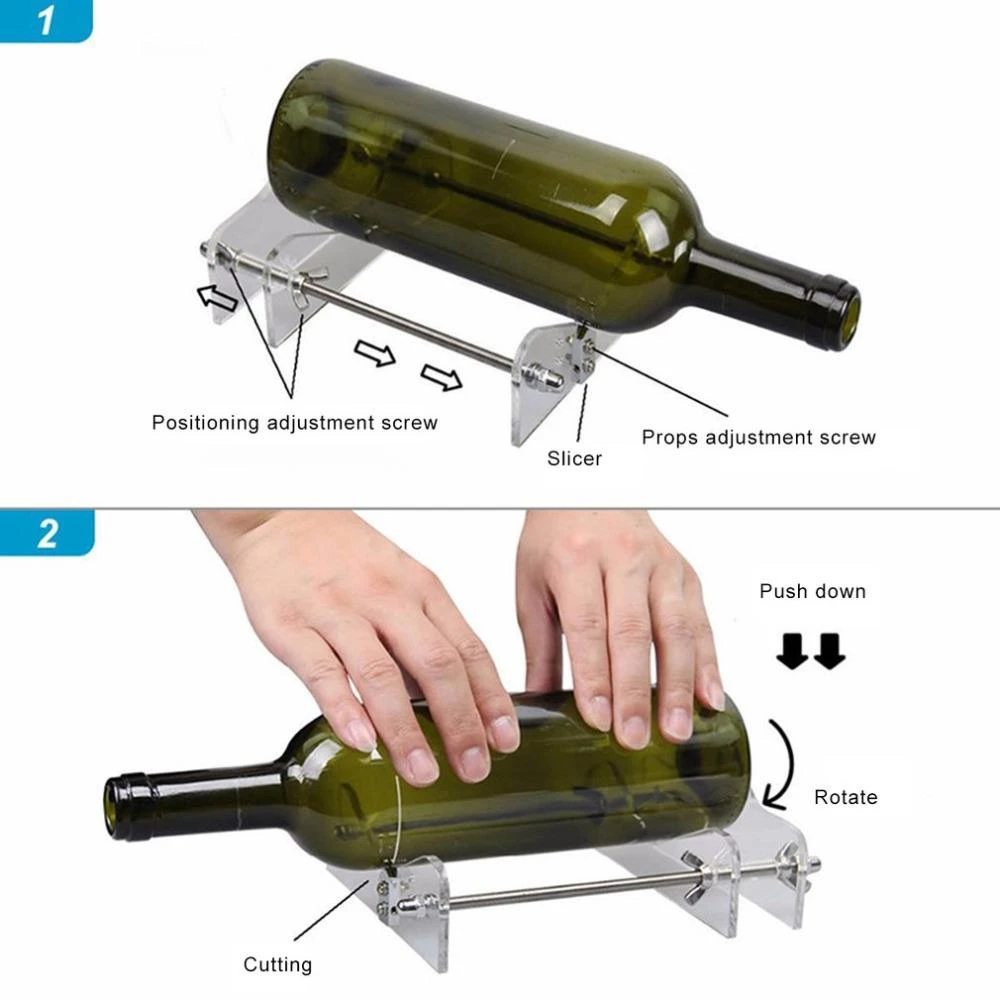 1

Positioning adjustment screw

Slicer

Props adjustment screw

2

Push down

Rotate

Cutting