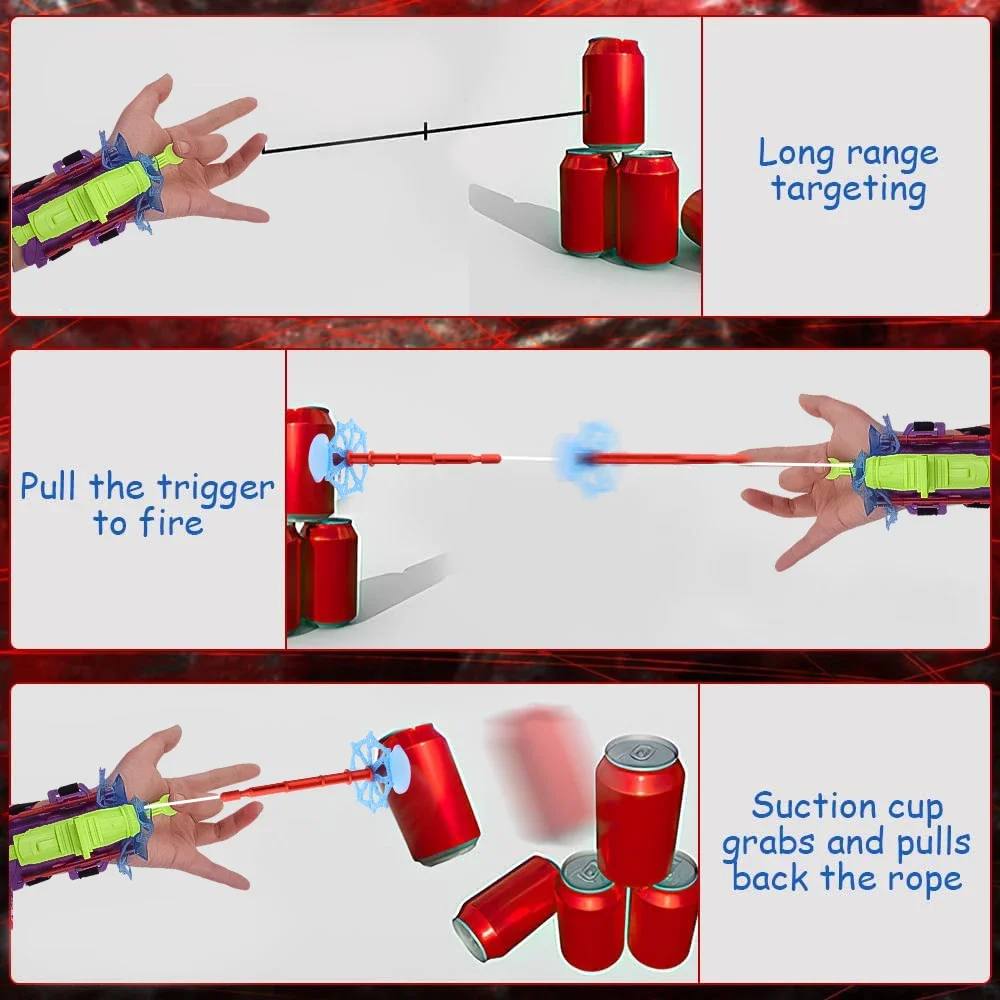 Long range targeting

Pull the trigger to fire

Suction cup grabs and pulls back the rope